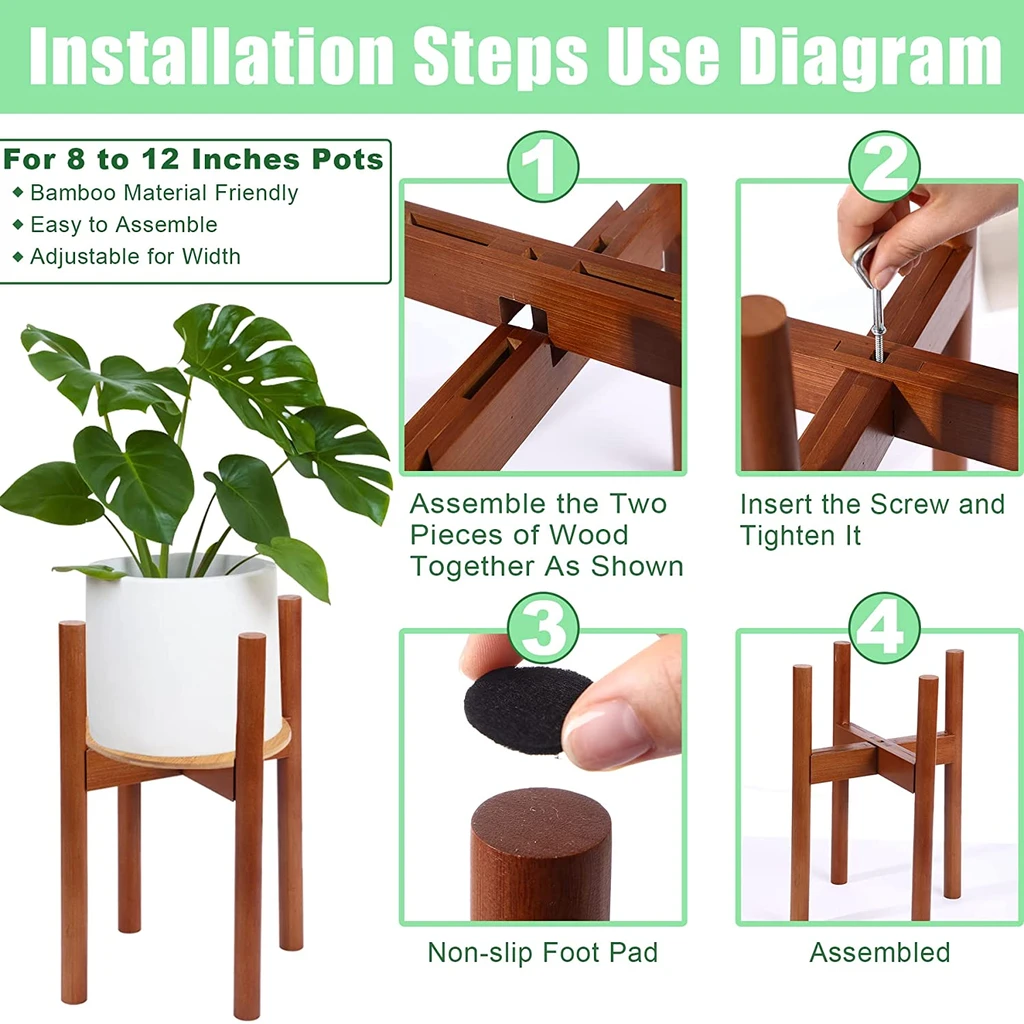 Installation Steps Use Diagram

For 8 to 12 Inches Pots
◆ Bamboo Material Friendly
◆ Easy to Assemble
◆ Adjustable for Width

1

Assemble the Two Pieces of Wood Together As Shown

2

Insert the Screw and Tighten It

3

Non-slip Foot Pad

4

Assembled