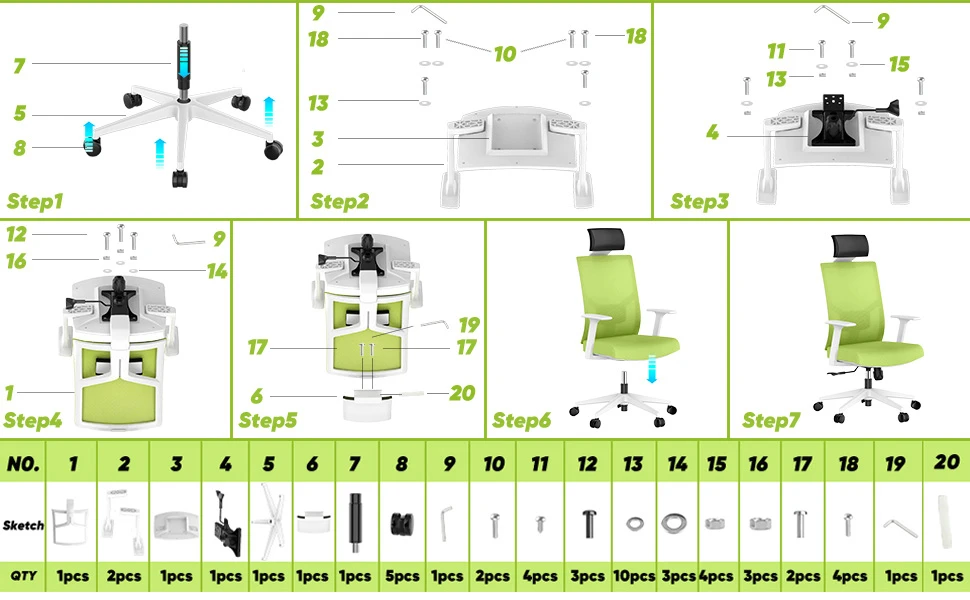 7
5
8
Step1

9
18
10
18
13
3
2
Step2

9
11
15
13
4
Step3

12
9
16
14
1
Step4

19
17
17
6
20
Step5

Step6

Step7

| NO. | 1 | 2 | 3 | 4 | 5 | 6 | 7 | 8 | 9 | 10 | 11 | 12 | 13 | 14 | 15 | 16 | 17 | 18 | 19 | 20 |
|---|---|---|---|---|---|---|---|---|---|---|---|---|---|---|---|---|---|---|---|---|
| Sketch | | | | | | | | | | | | | | | | | | | | |
| QTY | 1pcs | 2pcs | 1pcs | 1pcs | 1pcs | 1pcs | 1pcs | 5pcs | 1pcs | 2pcs | 4pcs | 3pcs | 10pcs | 3pcs | 4pcs | 3pcs | 2pcs | 4pcs | 1pcs | 1pcs |