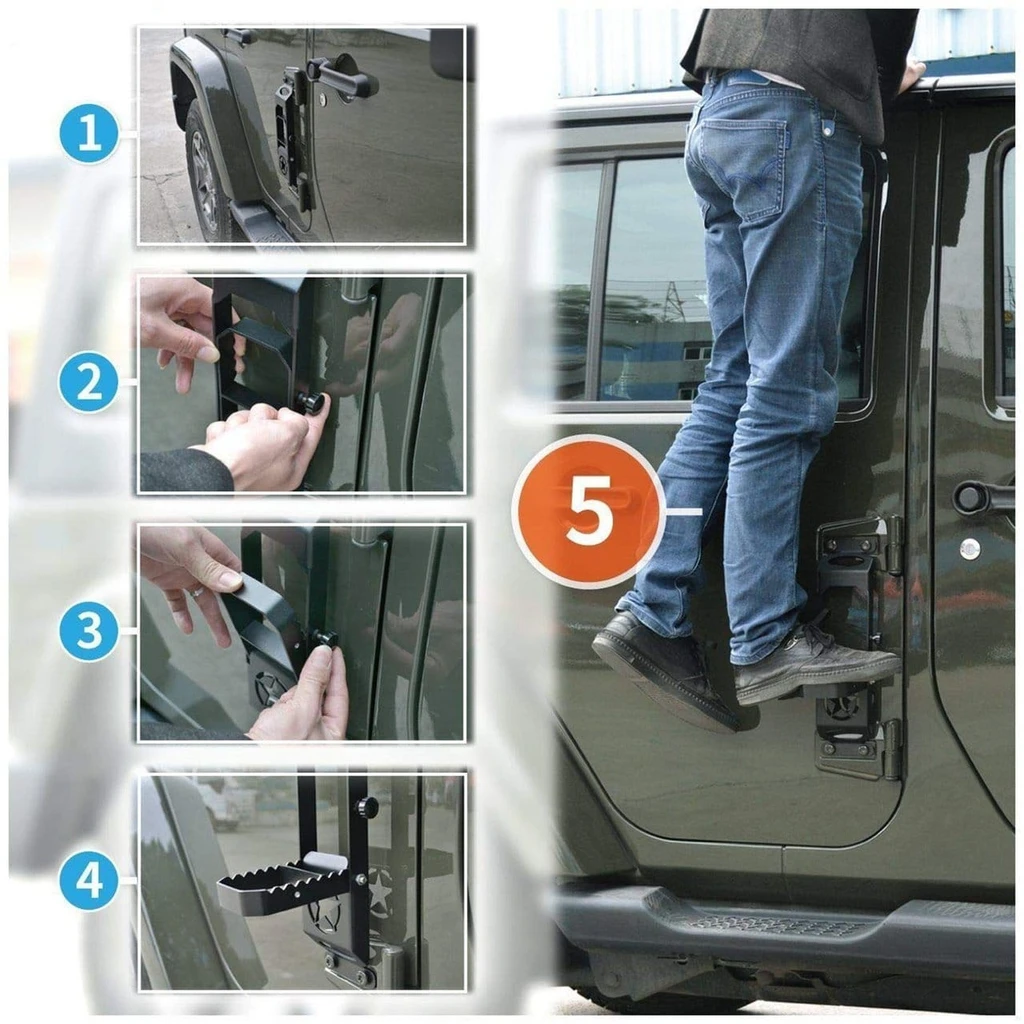 1
2
3
4
5