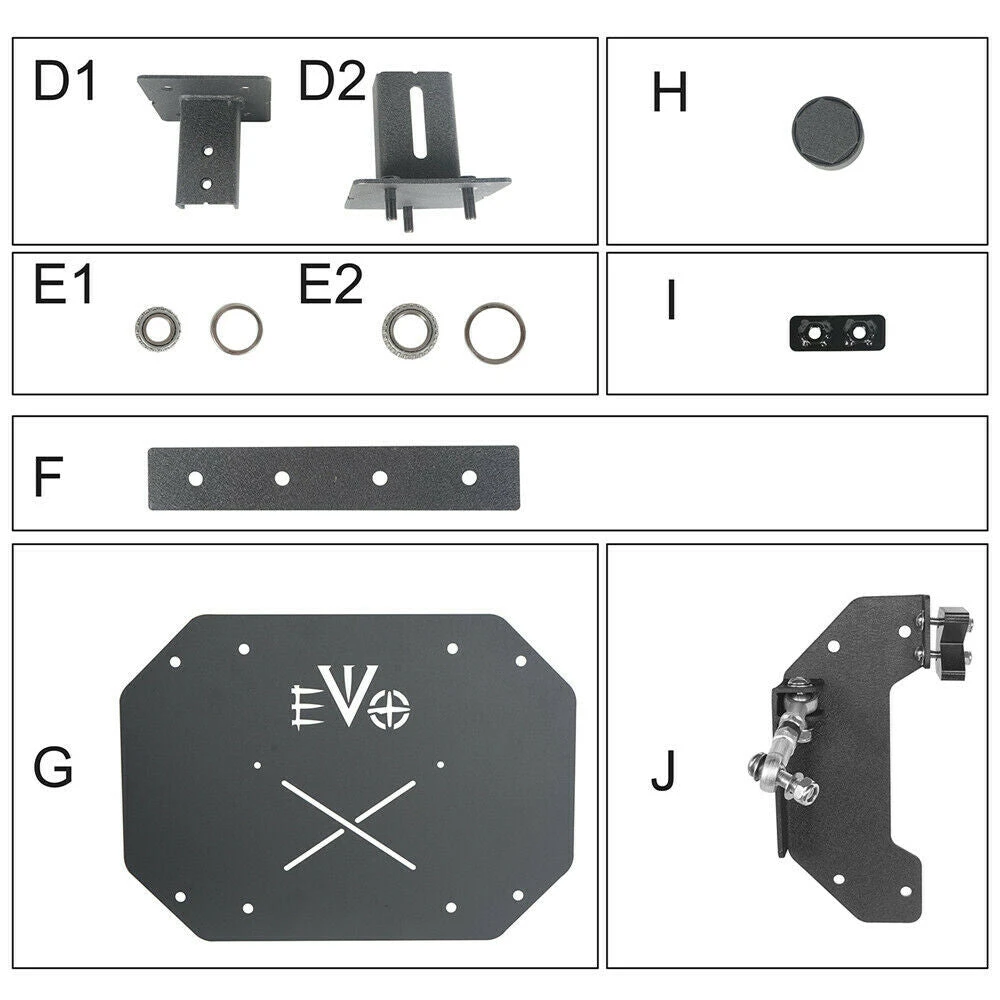 D1 D2

H

E1 E2

I

F

G

EVO

J