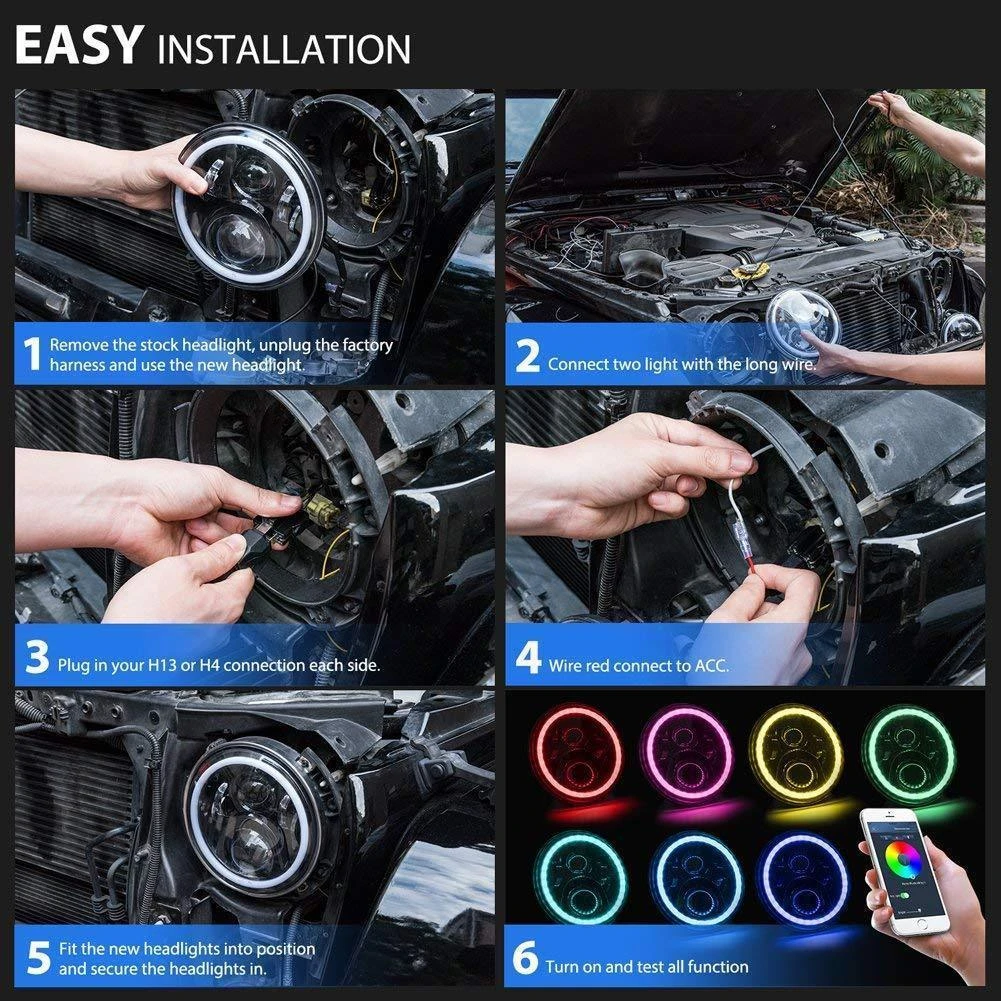 EASY INSTALLATION

1 Remove the stock headlight, unplug the factory harness and use the new headlight.

2 Connect two light with the long wire.

3 Plug in your H13 or H4 connection each side.

4 Wire red connect to ACC.

5 Fit the new headlights into position and secure the headlights in.

6 Turn on and test all function