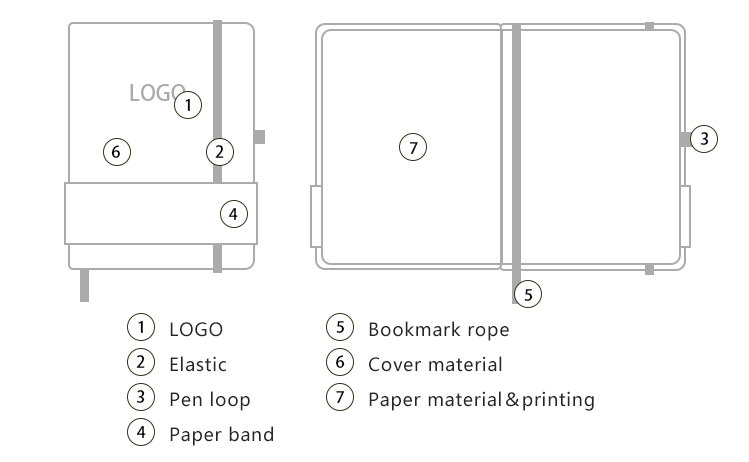 LOGO ①
⑥
②
④
⑦
③
⑤

① LOGO
② Elastic
③ Pen loop
④ Paper band

⑤ Bookmark rope
⑥ Cover material
⑦ Paper material＆printing