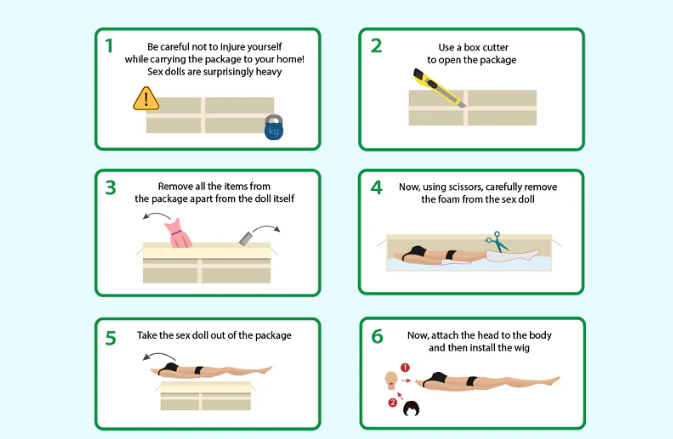 1
Be careful not to injure yourself while carrying the package to your home! Sex dolls are surprisingly heavy

kg

2
Use a box cutter to open the package

3
Remove all the items from the package apart from the doll itself

4
Now, using scissors, carefully remove the foam from the sex doll

5
Take the sex doll out of the package

6
Now, attach the head to the body and then install the wig

1

2