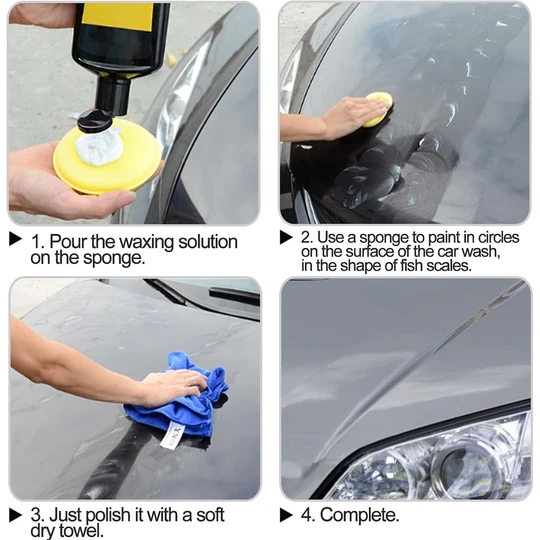 ▶ 1. Pour the waxing solution on the sponge.

▶ 2. Use a sponge to paint in circles on the surface of the car wash, in the shape of fish scales.

▶ 3. Just polish it with a soft dry towel.

▶ 4. Complete.