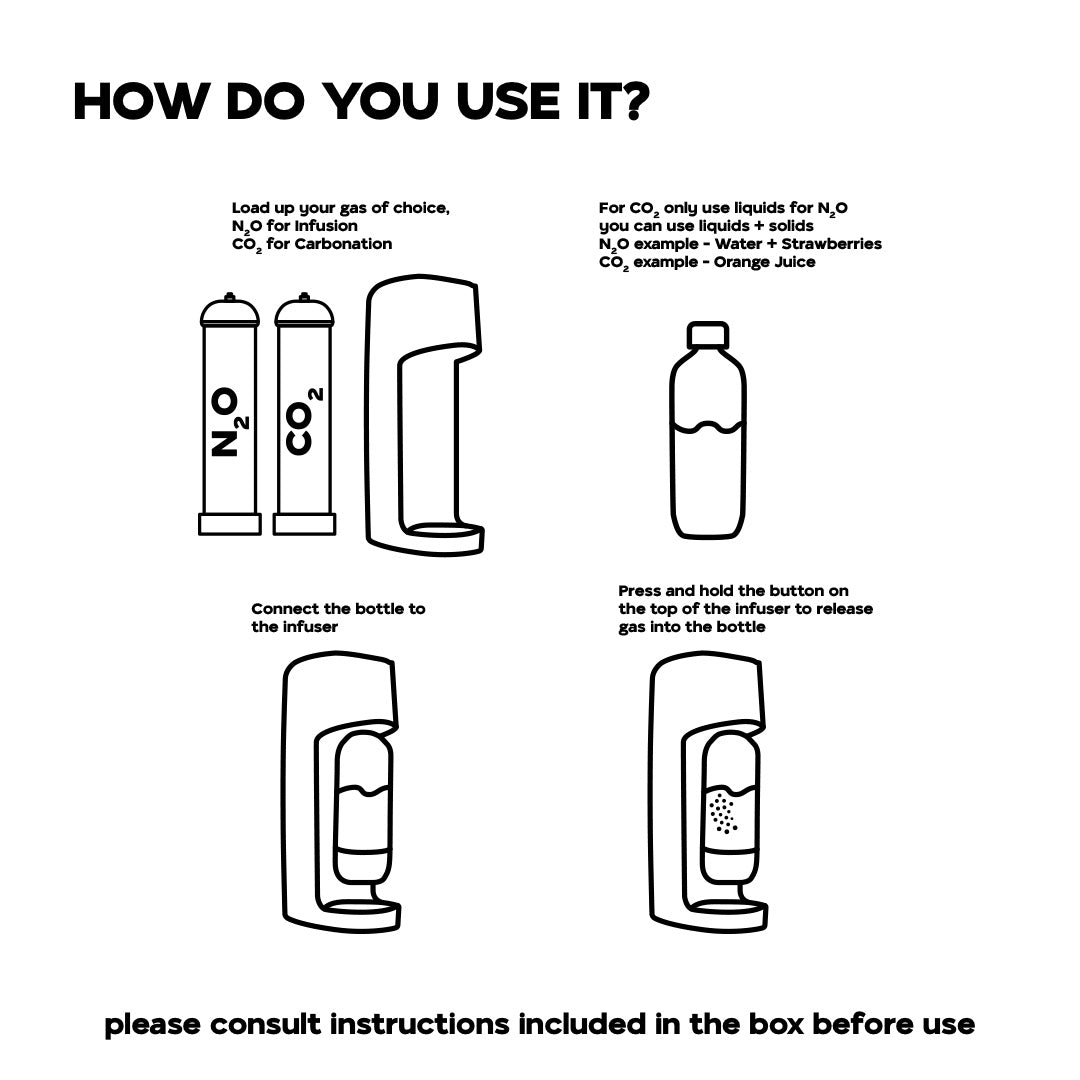 HOW DO YOU USE IT?

Load up your gas of choice,
$N_2O$ for Infusion
$CO_2$ for Carbonation

$N_2O$

$CO_2$

For $CO_2$ only use liquids for $N_2O$ you can use liquids + solids
$N_2O$ example - Water + Strawberries
$CO_2$ example - Orange Juice

Connect the bottle to the infuser

Press and hold the button on the top of the infuser to release gas into the bottle

please consult instructions included in the box before use