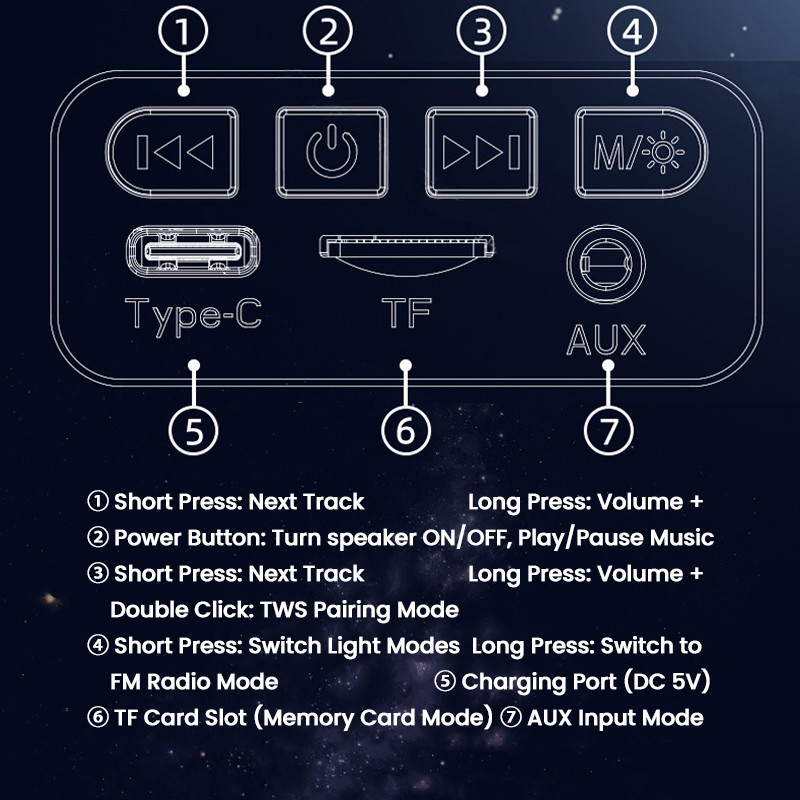 ①
②
③
④
M/
Type-C
TF
AUX
⑤
⑥
⑦

① Short Press: Next Track Long Press: Volume +
② Power Button: Turn speaker ON/OFF, Play/Pause Music
③ Short Press: Next Track Long Press: Volume +
Double Click: TWS Pairing Mode
④ Short Press: Switch Light Modes Long Press: Switch to FM Radio Mode ⑤ Charging Port (DC 5V)
⑥ TF Card Slot (Memory Card Mode) ⑦ AUX Input Mode