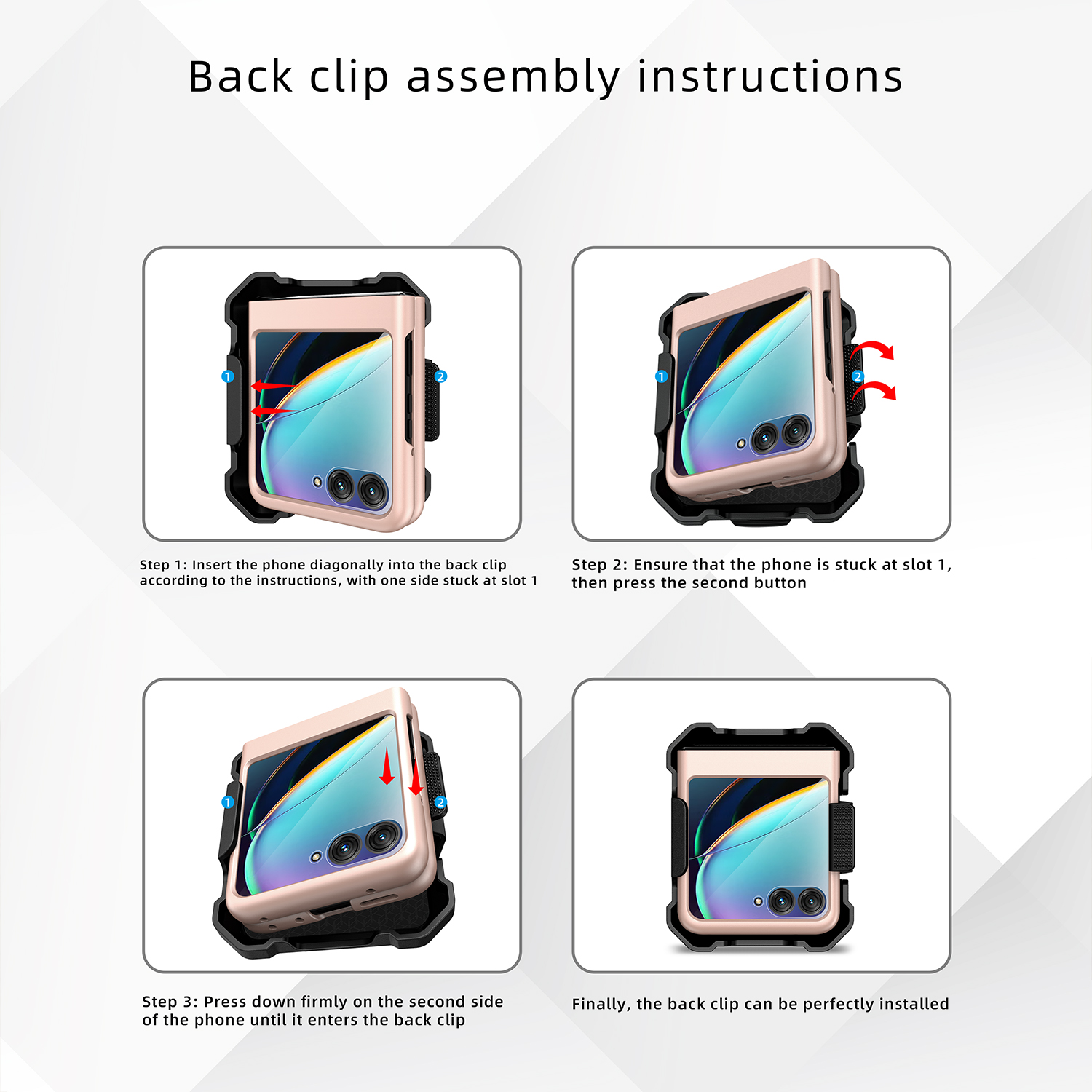 Back clip assembly instructions

1

2

Step 1: Insert the phone diagonally into the back clip according to the instructions, with one side stuck at slot 1

1

2

Step 2: Ensure that the phone is stuck at slot 1, then press the second button

1

2

Step 3: Press down firmly on the second side of the phone until it enters the back clip

Finally, the back clip can be perfectly installed