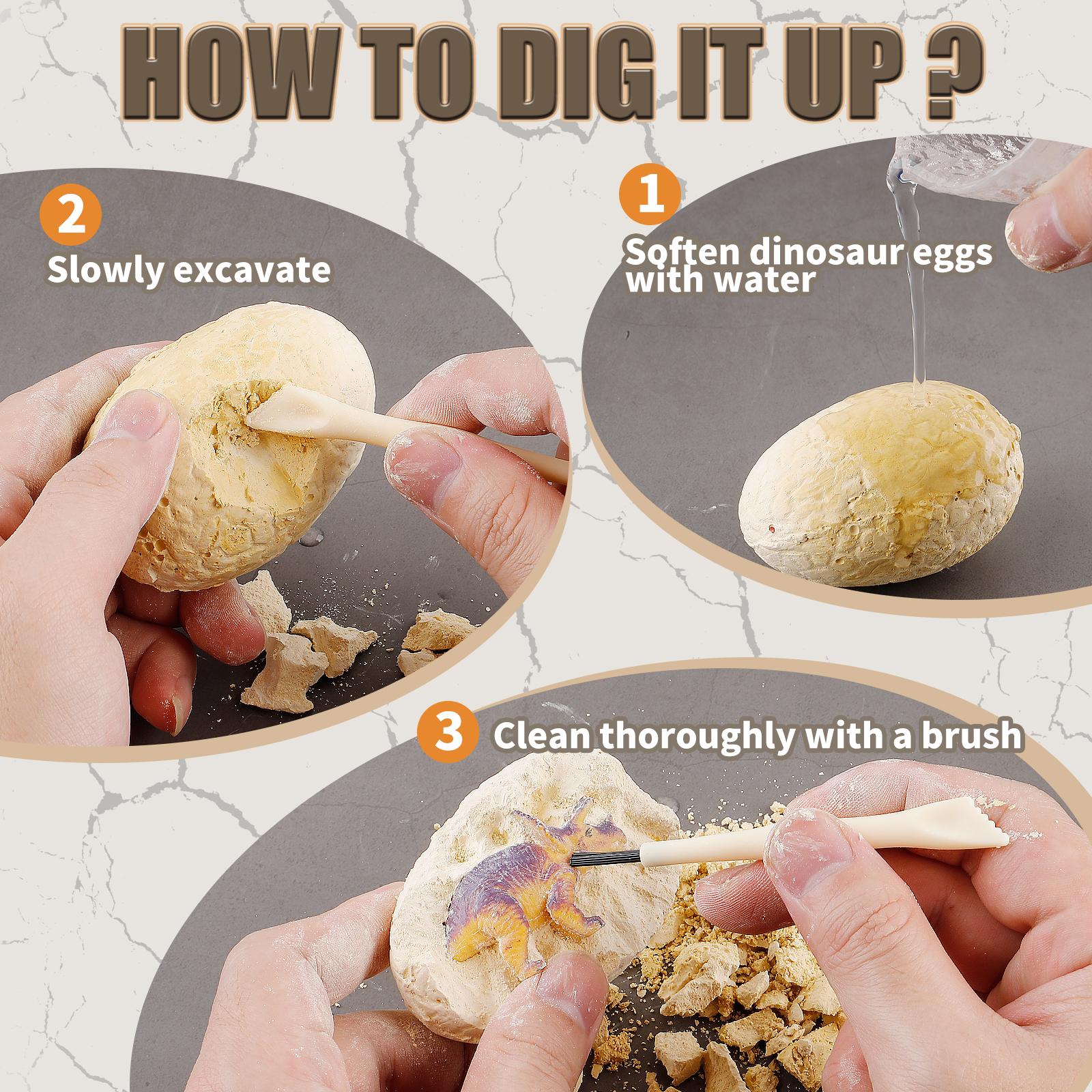 HOW TO DIG IT UP ?

2
Slowly excavate

1
Soften dinosaur eggs with water

3 Clean thoroughly with a brush