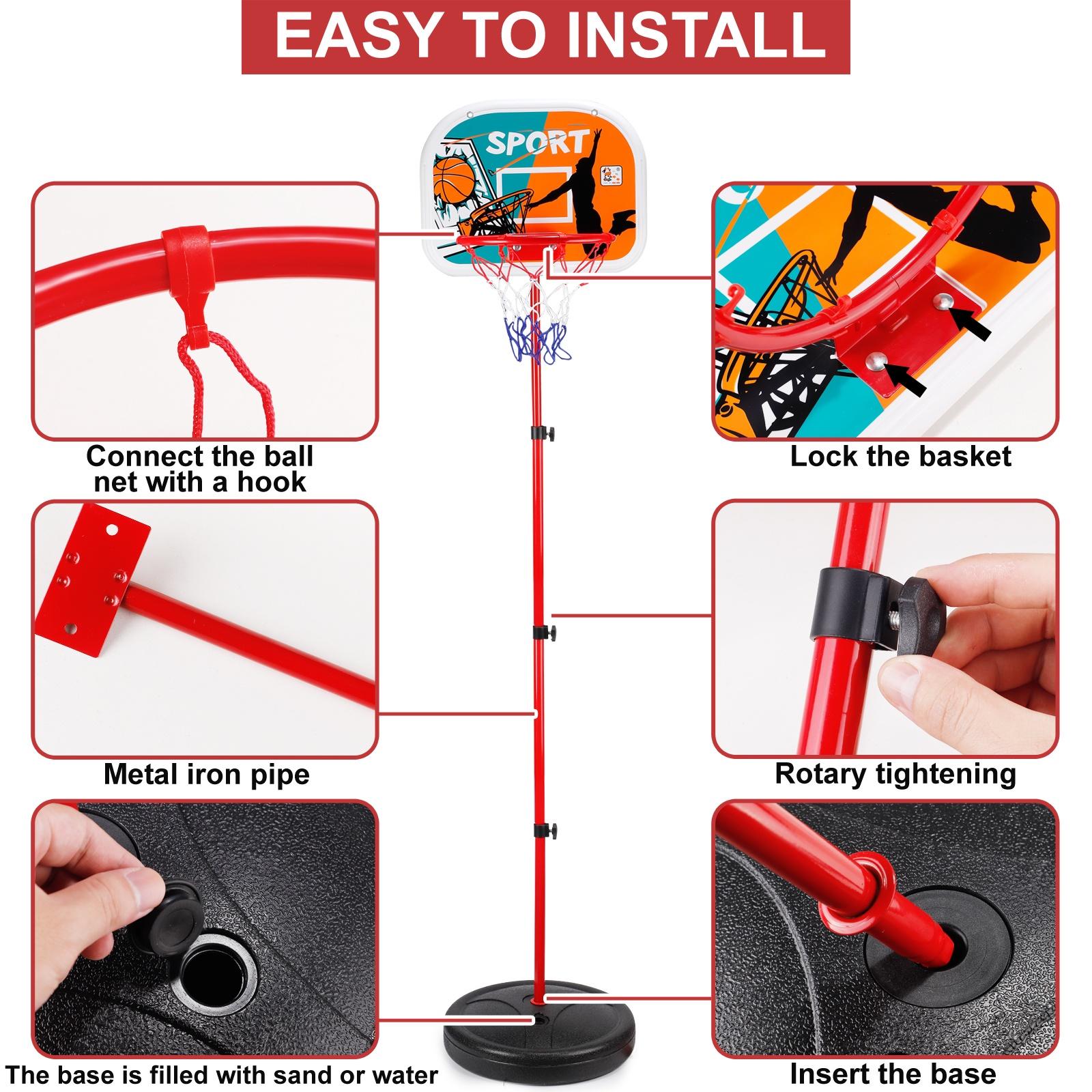 EASY TO INSTALL

SPORT

Connect the ball net with a hook

Lock the basket

Metal iron pipe

Rotary tightening

The base is filled with sand or water

Insert the base