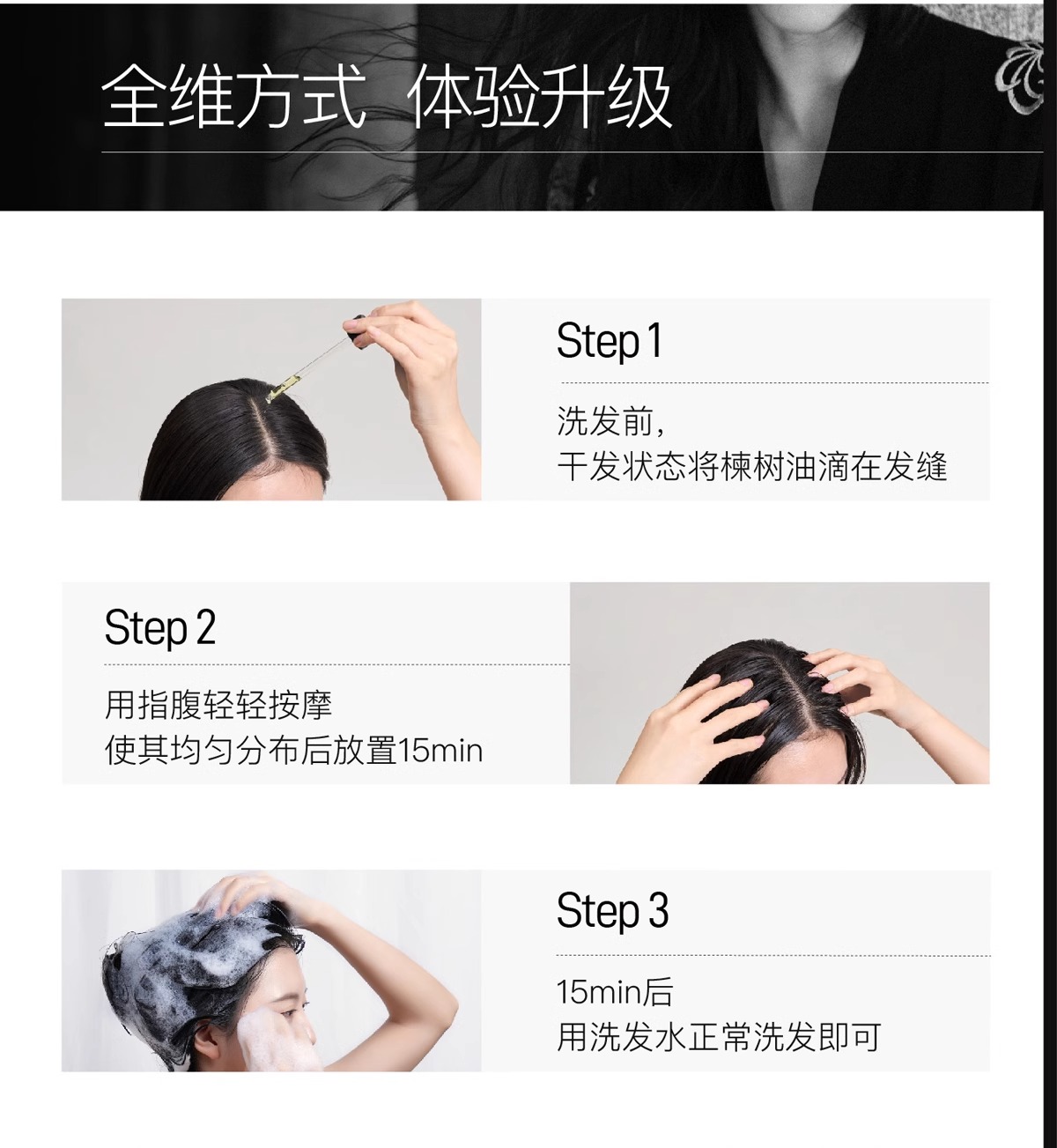 全维方式 体验升级

Step 1

洗发前，
干发状态将楝树油滴在发缝

Step 2

用指腹轻轻按摩
使其均匀分布后放置15min

Step 3

15min后
用洗发水正常洗发即可