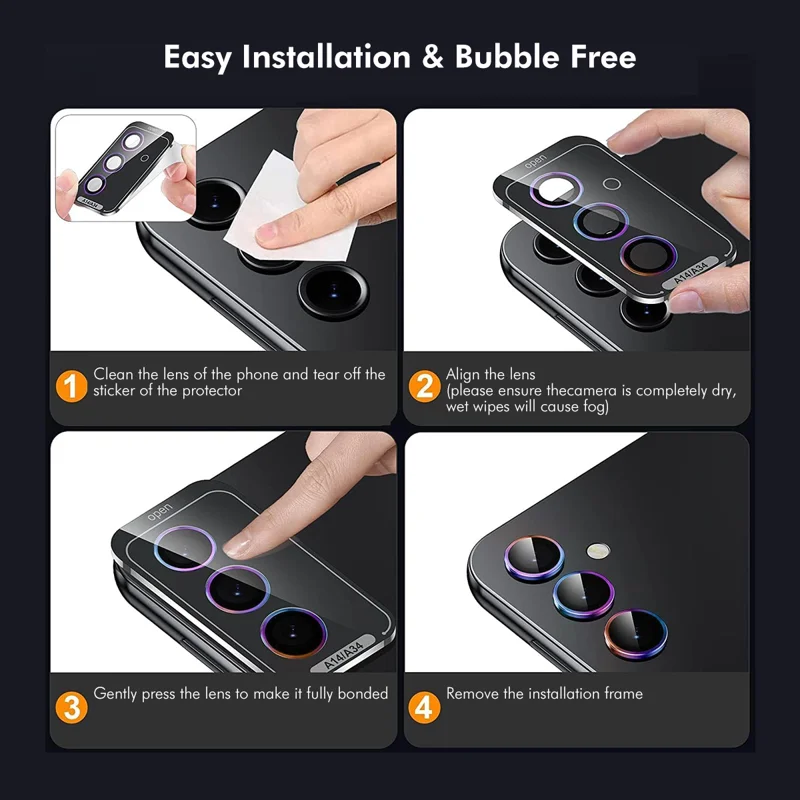 Easy Installation & Bubble Free

A14/A34

1 Clean the lens of the phone and tear off the sticker of the protector

open

A14/A34

2 Align the lens
(please ensure thecamera is completely dry, wet wipes will cause fog)

open

A14/A34

3 Gently press the lens to make it fully bonded

4 Remove the installation frame