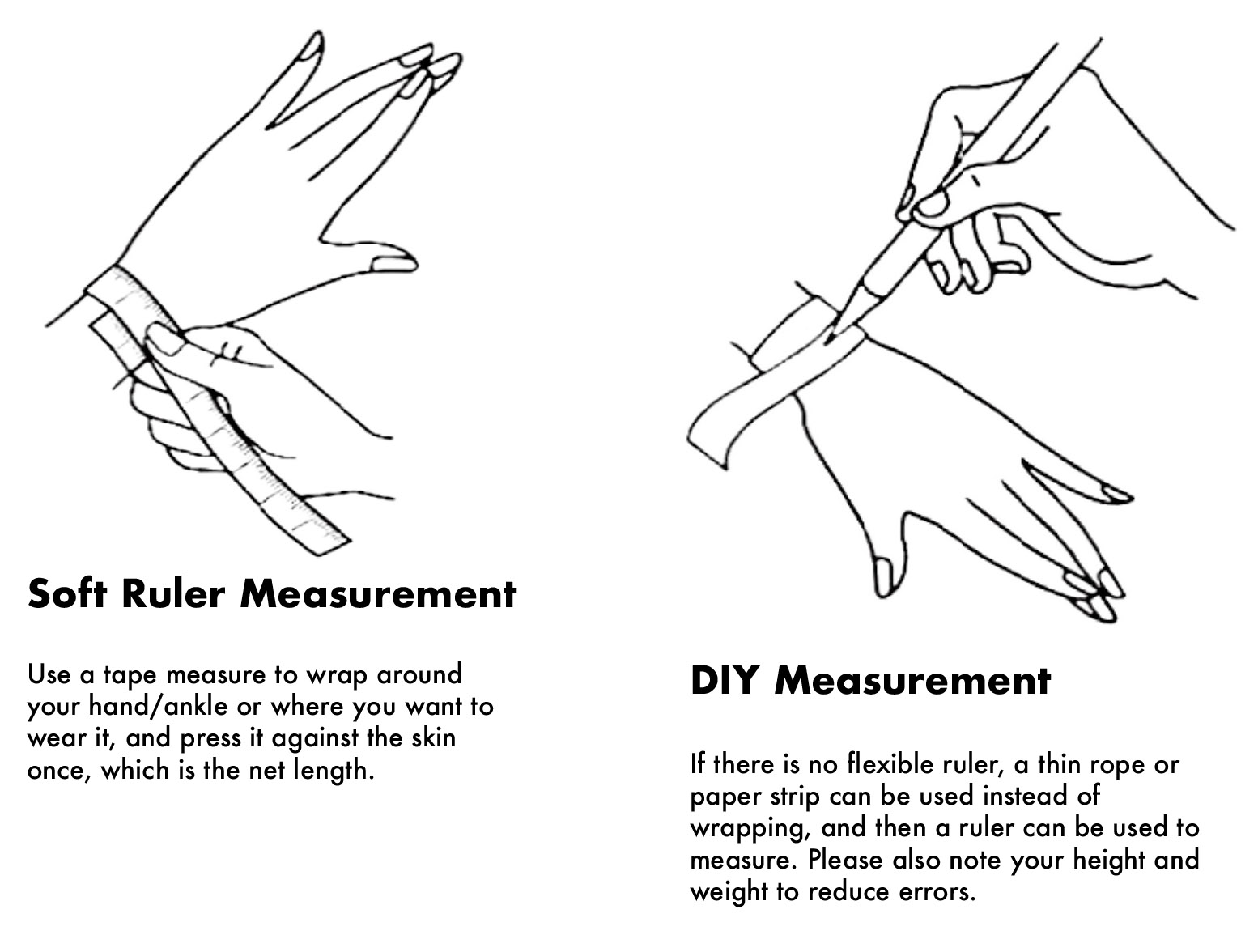 Soft Ruler Measurement

Use a tape measure to wrap around your hand/ankle or where you want to wear it, and press it against the skin once, which is the net length.

DIY Measurement

If there is no flexible ruler, a thin rope or paper strip can be used instead of wrapping, and then a ruler can be used to measure. Please also note your height and weight to reduce errors.