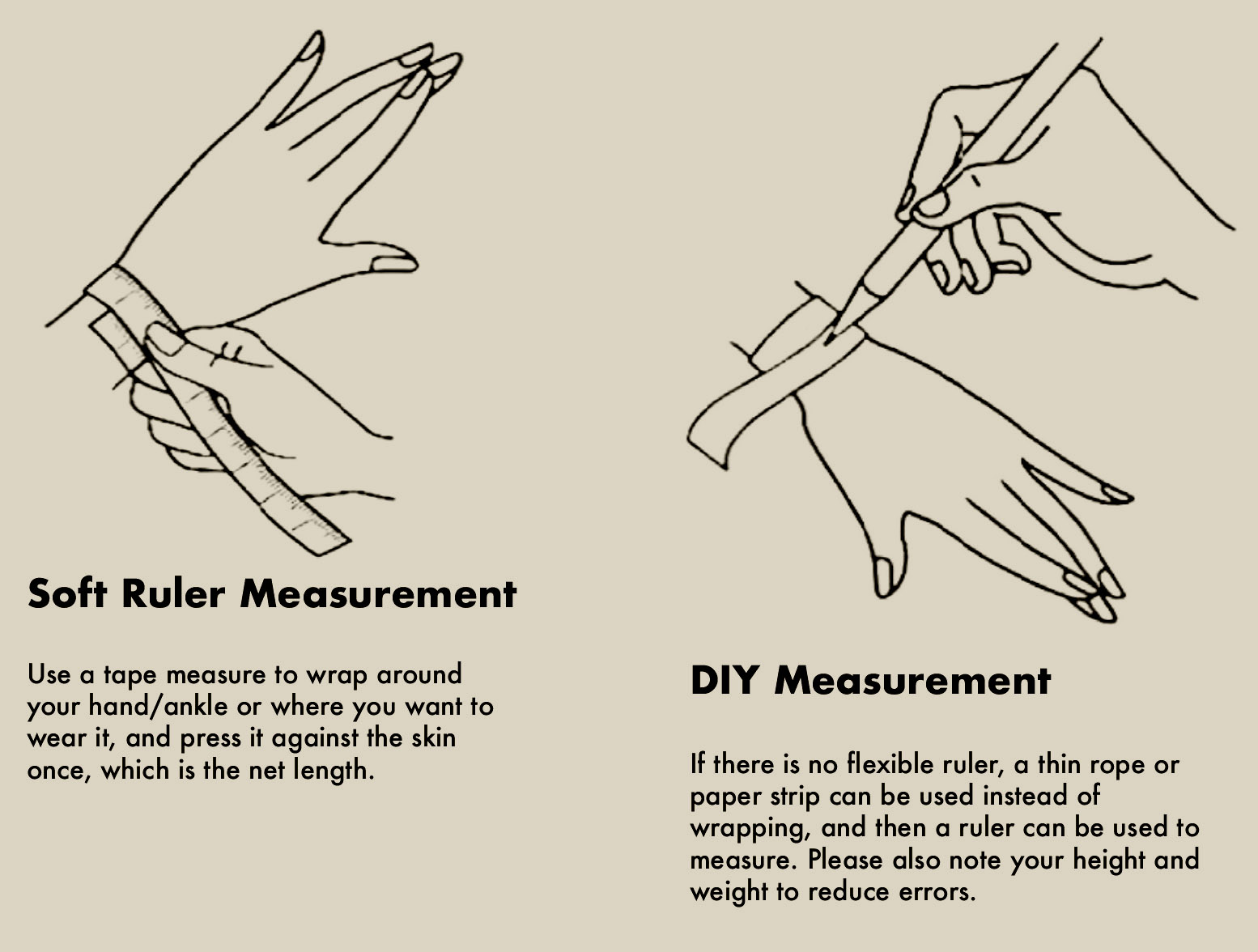 Soft Ruler Measurement

Use a tape measure to wrap around your hand/ankle or where you want to wear it, and press it against the skin once, which is the net length.

DIY Measurement

If there is no flexible ruler, a thin rope or paper strip can be used instead of wrapping, and then a ruler can be used to measure. Please also note your height and weight to reduce errors.