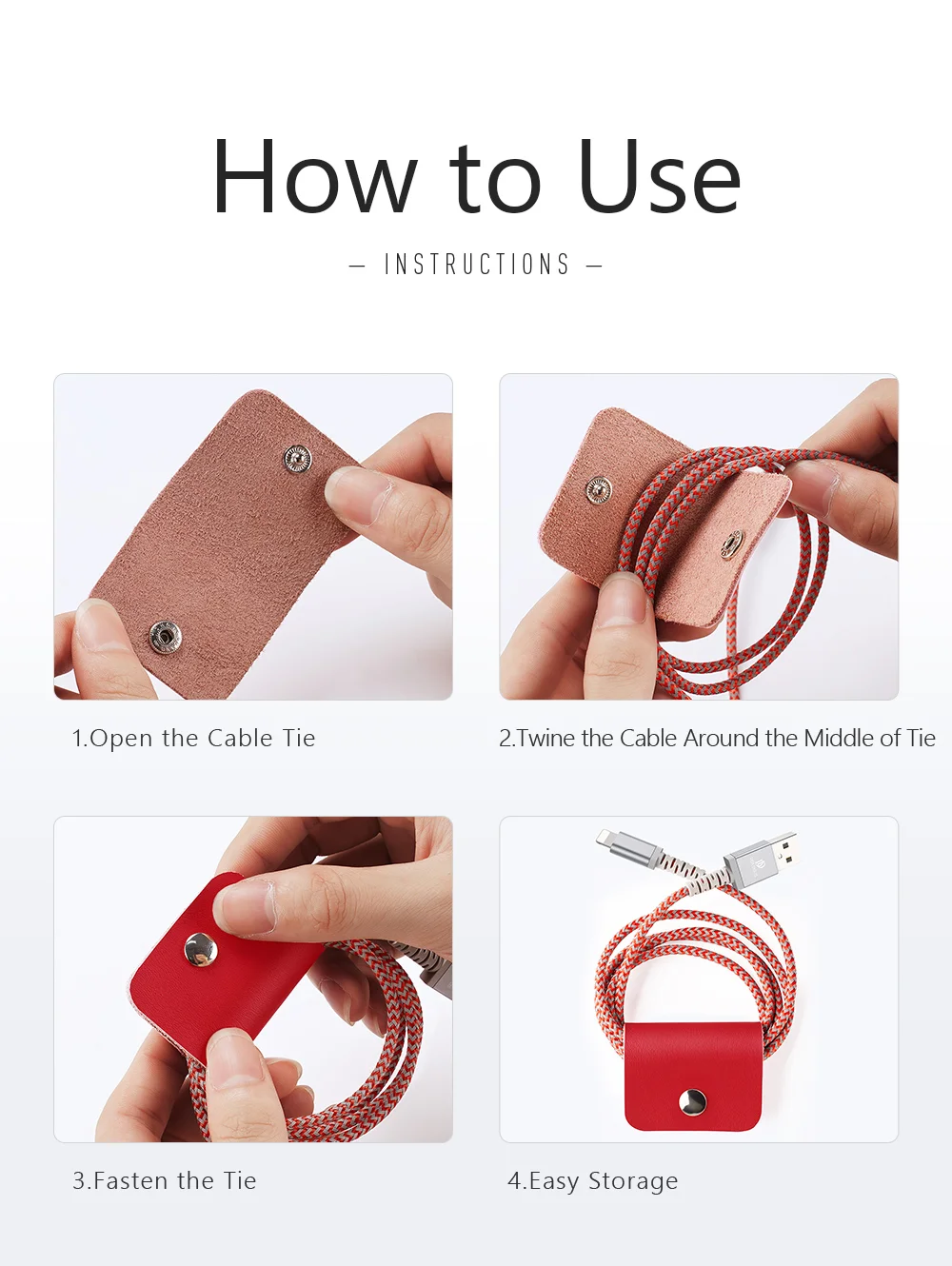 How to Use

— INSTRUCTIONS —

1.Open the Cable Tie

2.Twine the Cable Around the Middle of Tie

3.Fasten the Tie

4.Easy Storage