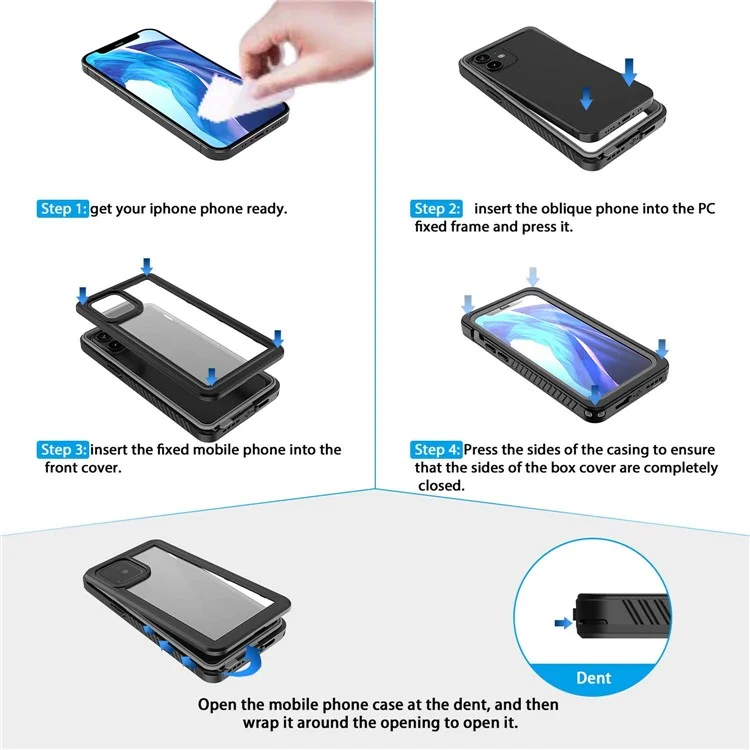 Step 1: get your iphone phone ready.

Step 2: insert the oblique phone into the PC fixed frame and press it.

Step 3: insert the fixed mobile phone into the front cover.

Step 4: Press the sides of the casing to ensure that the sides of the box cover are completely closed.

Dent

Open the mobile phone case at the dent, and then wrap it around the opening to open it.