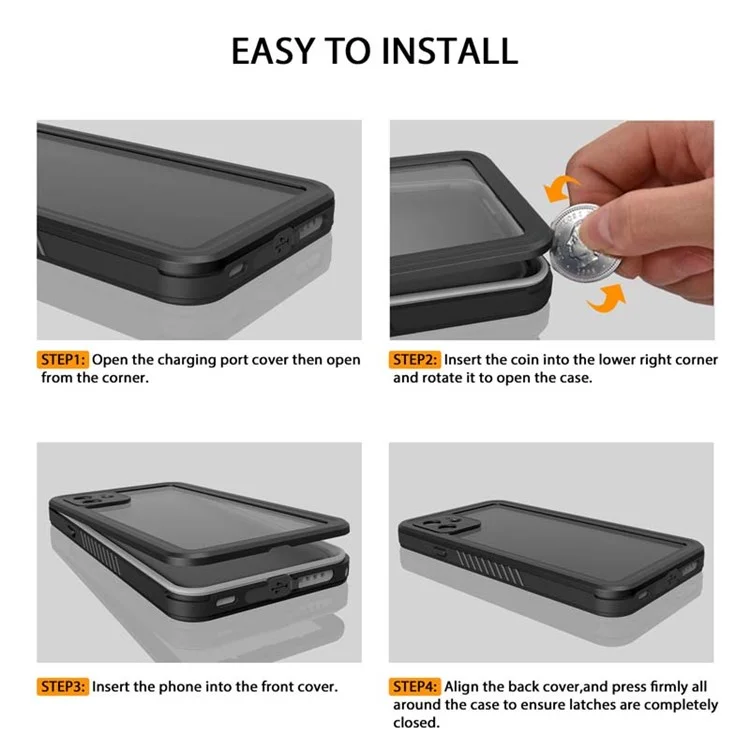 EASY TO INSTALL

STEP1: Open the charging port cover then open from the corner.

STEP2: Insert the coin into the lower right corner and rotate it to open the case.

STEP3: Insert the phone into the front cover.

STEP4: Align the back cover,and press firmly all around the case to ensure latches are completely closed.