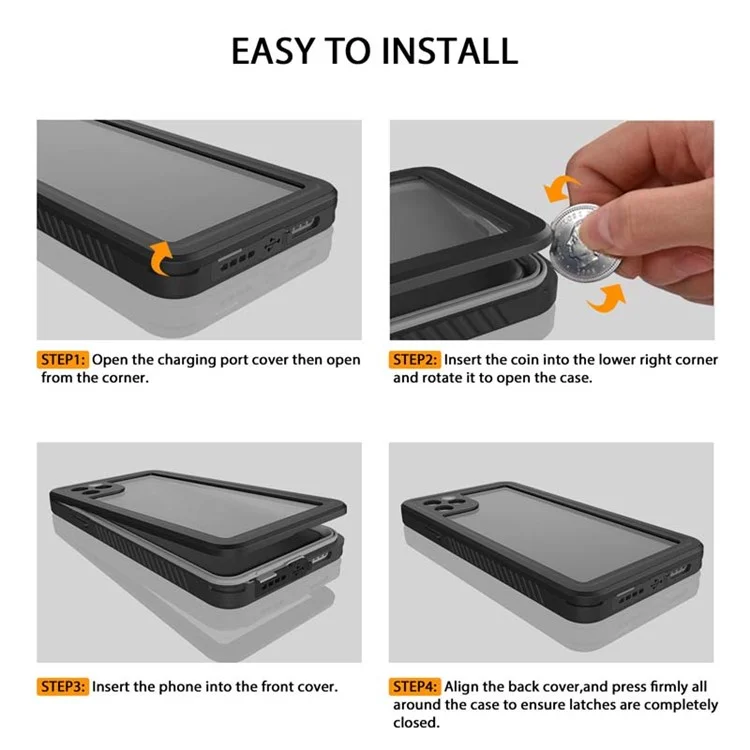 EASY TO INSTALL

STEP1: Open the charging port cover then open from the corner.

STEP2: Insert the coin into the lower right corner and rotate it to open the case.

STEP3: Insert the phone into the front cover.

STEP4: Align the back cover,and press firmly all around the case to ensure latches are completely closed.