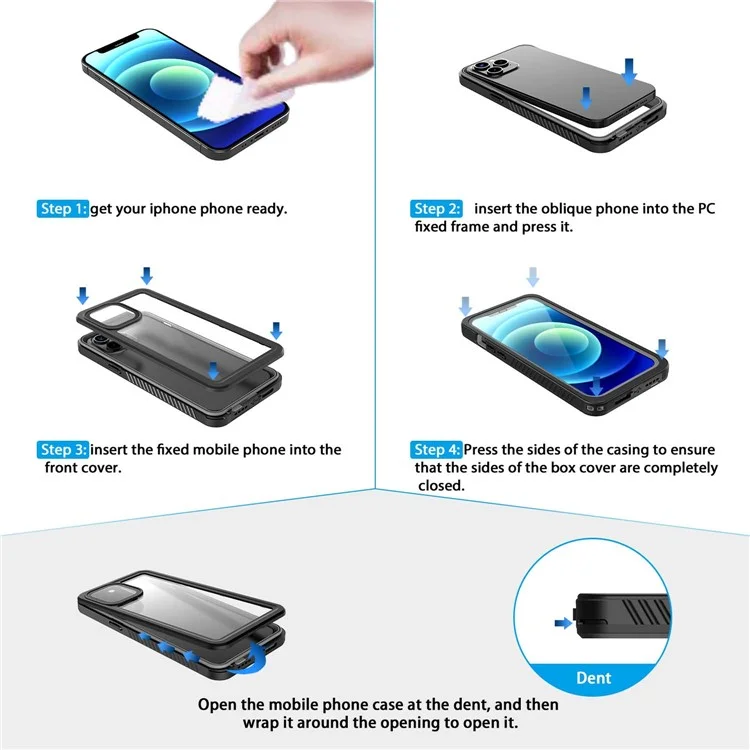 Step 1: get your iphone phone ready.

Step 2: insert the oblique phone into the PC fixed frame and press it.

Step 3: insert the fixed mobile phone into the front cover.

Step 4: Press the sides of the casing to ensure that the sides of the box cover are completely closed.

Dent

Open the mobile phone case at the dent, and then wrap it around the opening to open it.