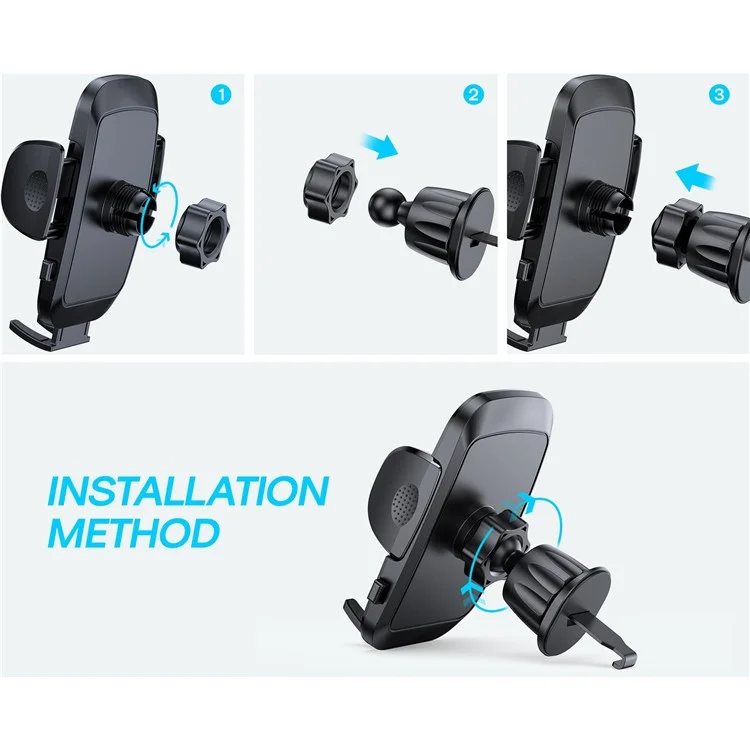 1

2

3

INSTALLATION METHOD