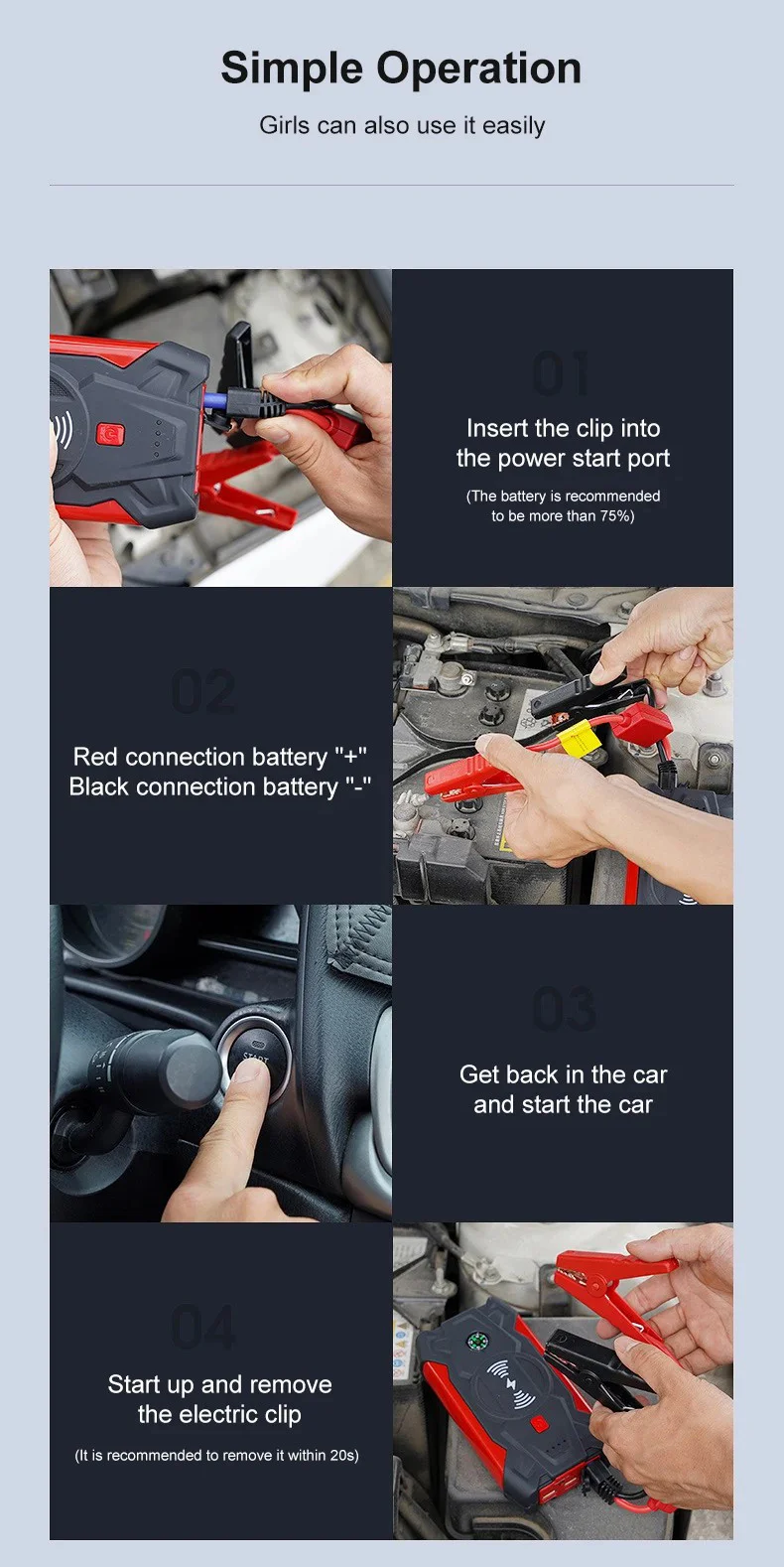 Simple Operation

Girls can also use it easily

01

Insert the clip into the power start port

(The battery is recommended to be more than 75%)

02

Red connection battery "+"
Black connection battery "-"

START

03

Get back in the car and start the car

04

Start up and remove the electric clip

(It is recommended to remove it within 20s)