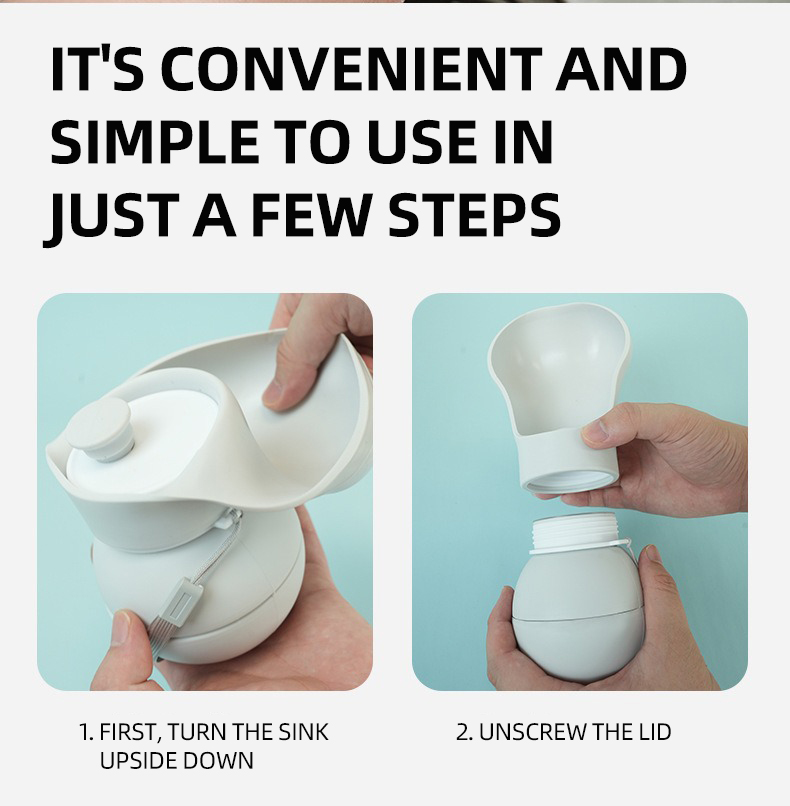 IT'S CONVENIENT AND SIMPLE TO USE IN JUST A FEW STEPS

1. FIRST, TURN THE SINK UPSIDE DOWN

2. UNSCREW THE LID