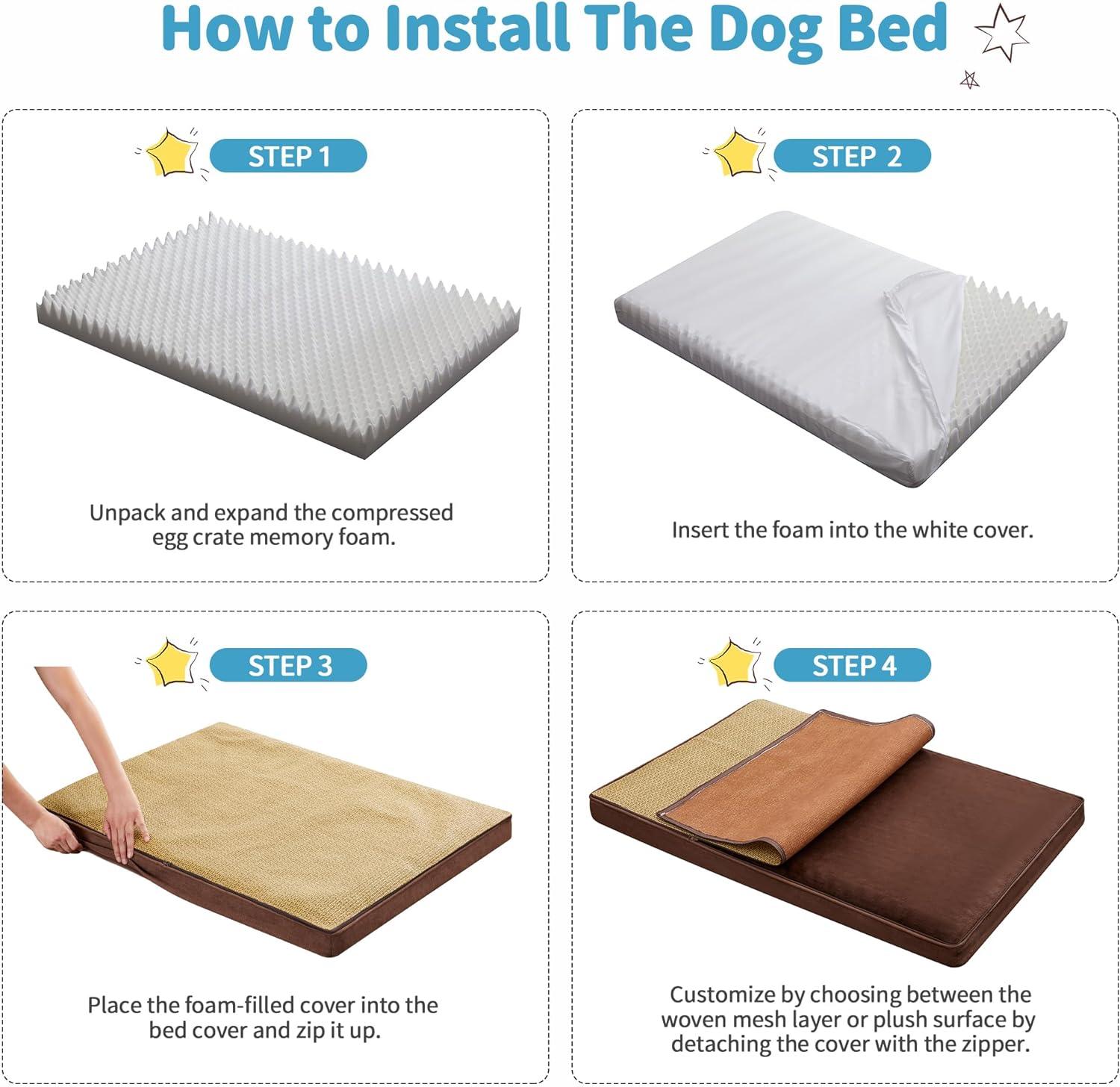 How to Install The Dog Bed

STEP 1

Unpack and expand the compressed egg crate memory foam.

STEP 2

Insert the foam into the white cover.

STEP 3

Place the foam-filled cover into the bed cover and zip it up.

STEP 4

Customize by choosing between the woven mesh layer or plush surface by detaching the cover with the zipper.