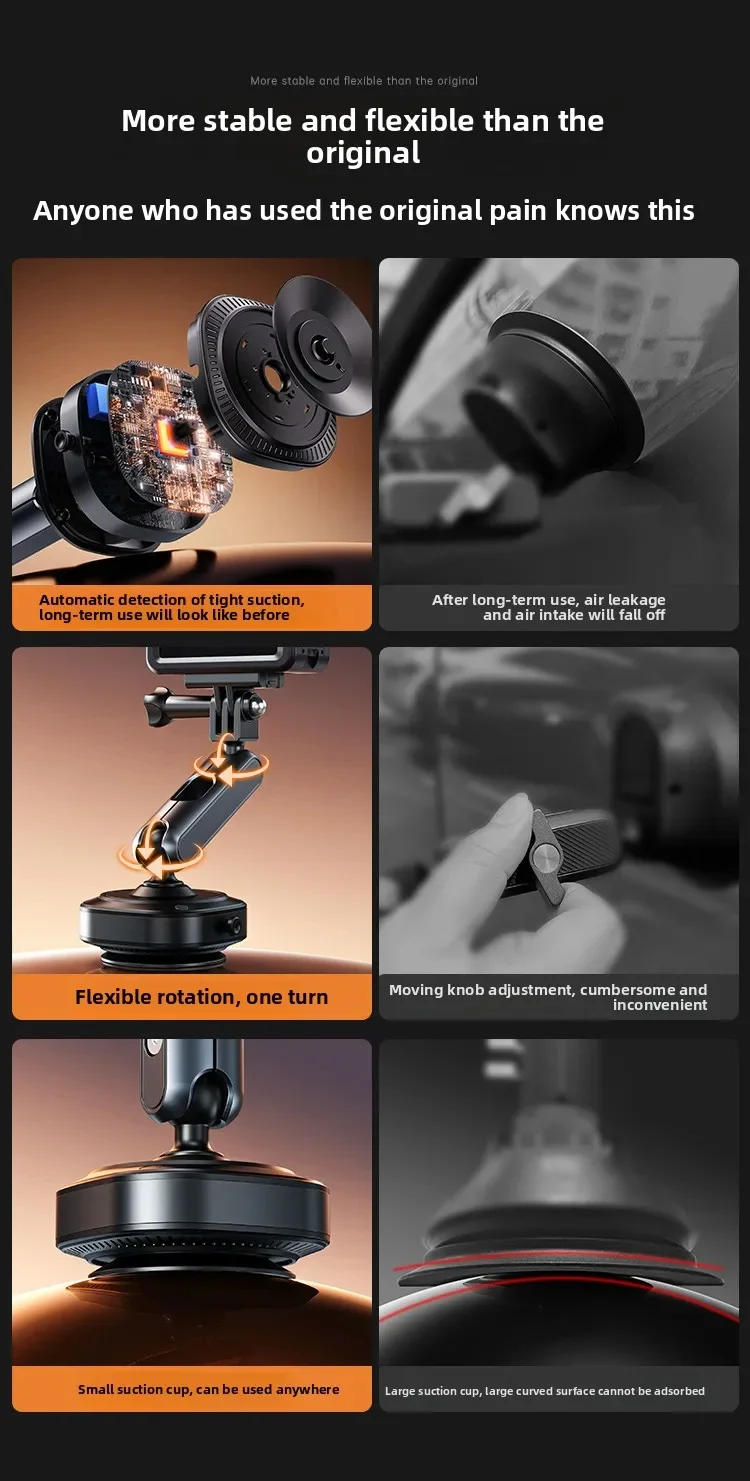 More stable and flexible than the original

More stable and flexible than the original

Anyone who has used the original pain knows this

Automatic detection of tight suction, long-term use will look like before

After long-term use, air leakage and air intake will fall off

Flexible rotation, one turn

Moving knob adjustment, cumbersome and inconvenient

Small suction cup, can be used anywhere

Large suction cup, large curved surface cannot be adsorbed