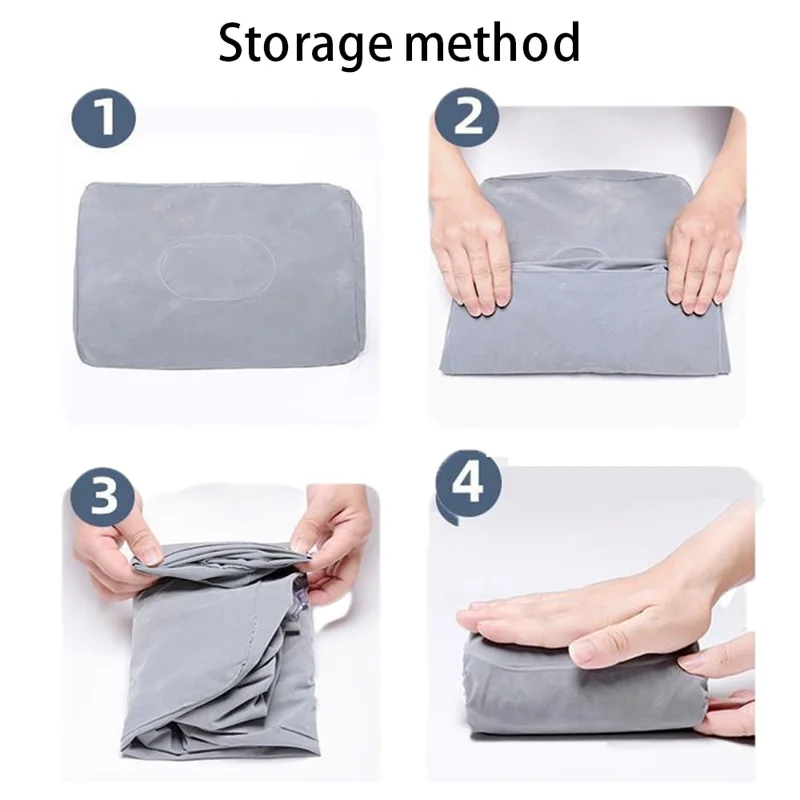 Storage method

1

2

3

4