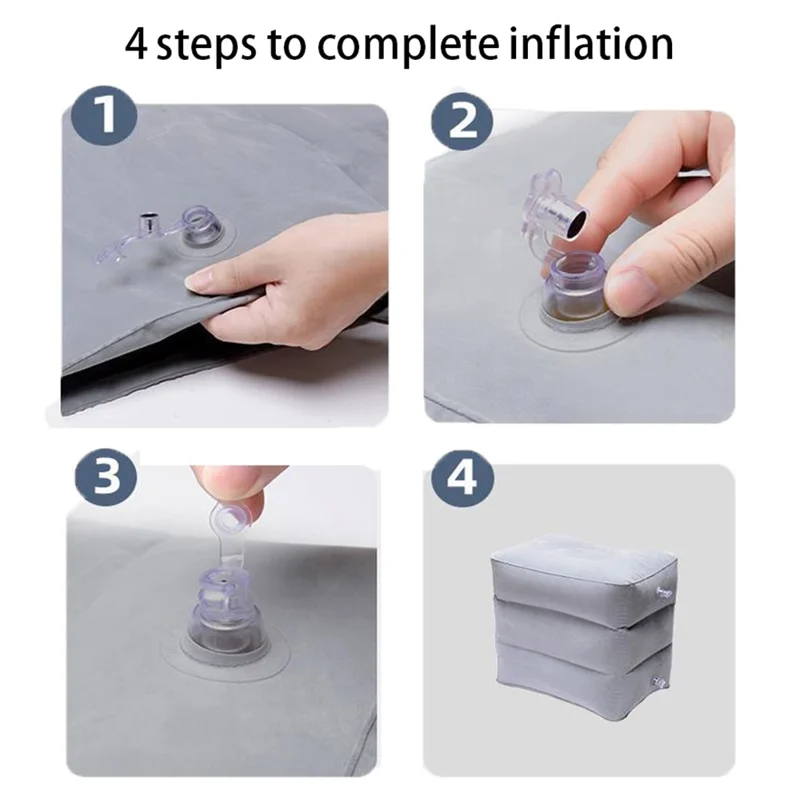 4 steps to complete inflation

1

2

3

4