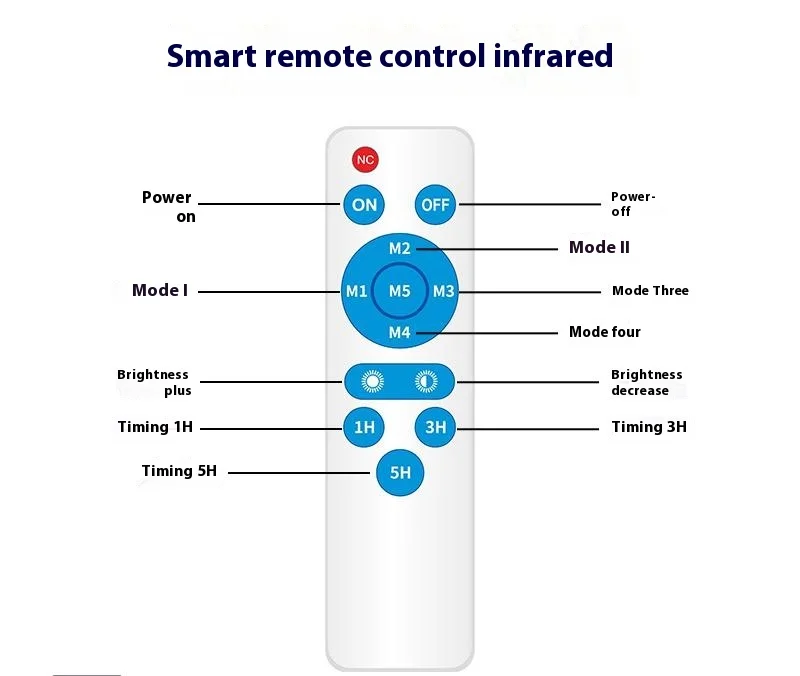 Smart remote control infrared

NC

Power on

ON

OFF

Power-off

M2

Mode II

Mode I

M1

M5

M3

Mode Three

M4

Mode four

Brightness plus

Brightness decrease

Timing 1H

1H

3H

Timing 3H

Timing 5H

5H