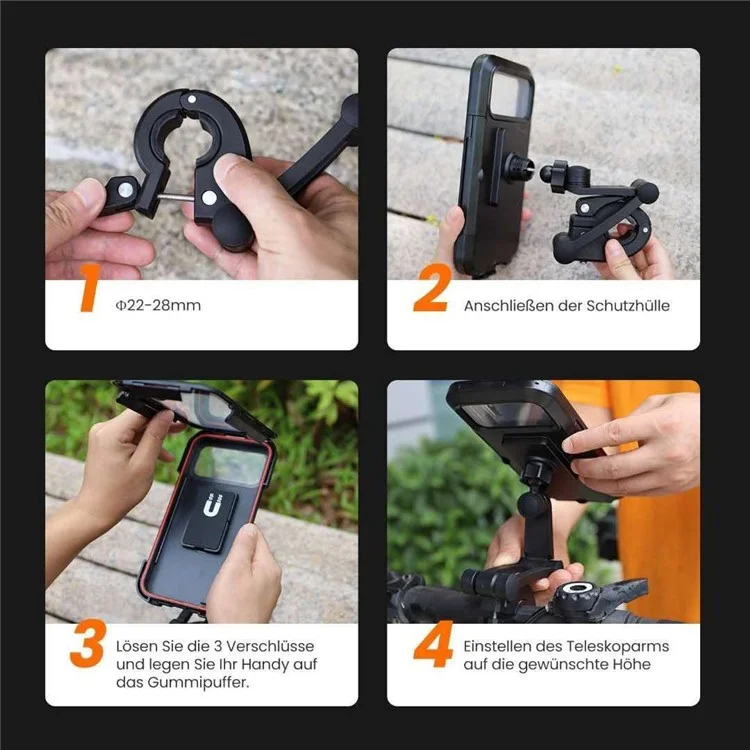 1 Φ22-28mm

2 Anschließen der Schutzhülle

3 Lösen Sie die 3 Verschlüsse und legen Sie Ihr Handy auf das Gummipuffer.

4 Einstellen des Teleskoparms auf die gewünschte Höhe