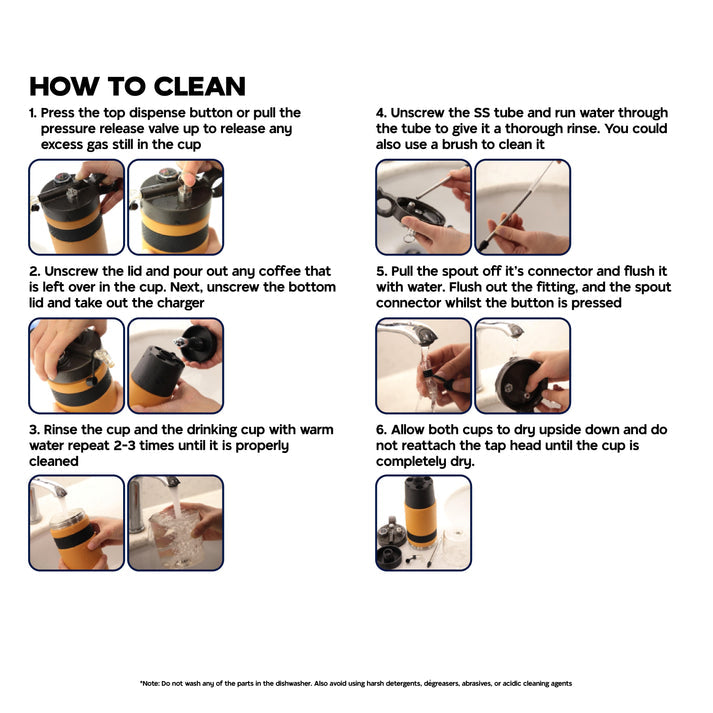 HOW TO CLEAN

1. Press the top dispense button or pull the pressure release valve up to release any excess gas still in the cup

2. Unscrew the lid and pour out any coffee that is left over in the cup. Next, unscrew the bottom lid and take out the charger

3. Rinse the cup and the drinking cup with warm water repeat 2-3 times until it is properly cleaned

4. Unscrew the SS tube and run water through the tube to give it a thorough rinse. You could also use a brush to clean it

5. Pull the spout off it's connector and flush it with water. Flush out the fitting, and the spout connector whilst the button is pressed

6. Allow both cups to dry upside down and do not reattach the tap head until the cup is completely dry.

*Note: Do not wash any of the parts in the dishwasher. Also avoid using harsh detergents, degreasers, abrasives, or acidic cleaning agents