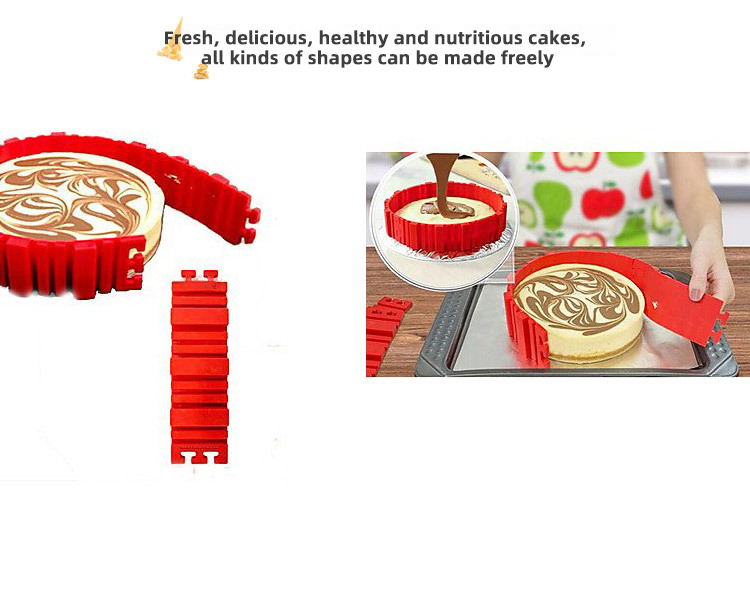 Fresh, delicious, healthy and nutritious cakes,
all kinds of shapes can be made freely