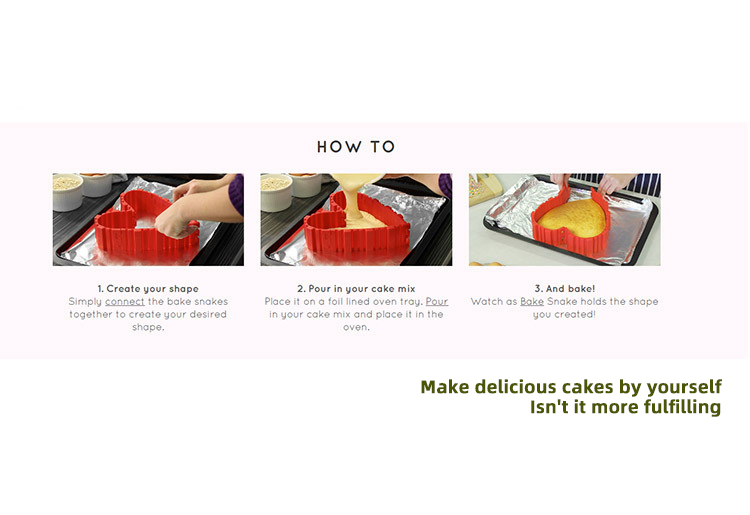 HOW TO

1. Create your shape
Simply connect the bake snakes together to create your desired shape.

2. Pour in your cake mix
Place it on a foil lined oven tray. Pour in your cake mix and place it in the oven.

3. And bake!
Watch as Bake Snake holds the shape you created!

Make delicious cakes by yourself
Isn't it more fulfilling