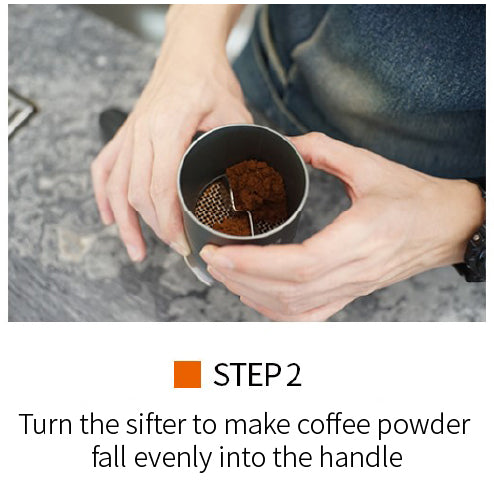 STEP 2

Turn the sifter to make coffee powder fall evenly into the handle