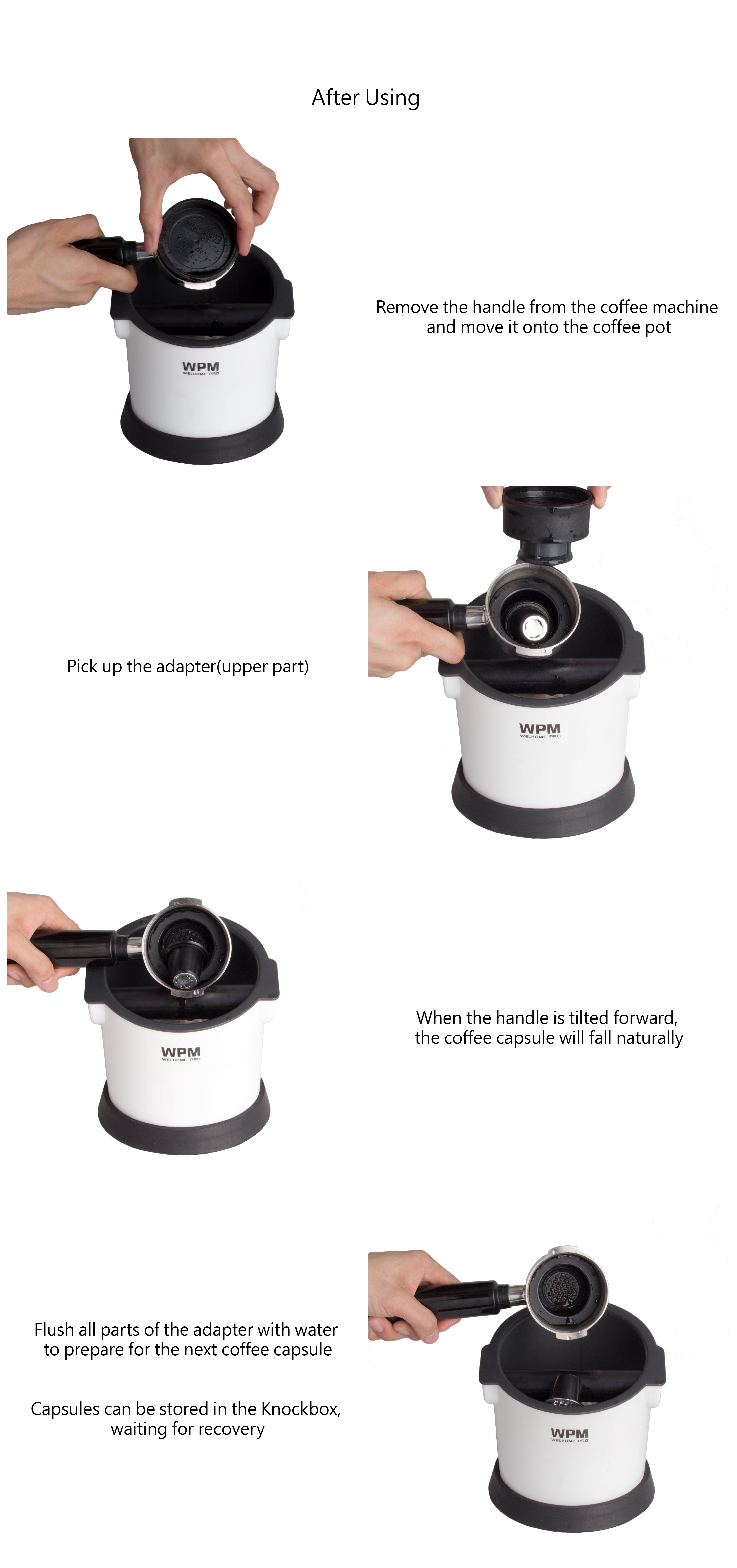 After Using

WPM
WELHOME PRO

Remove the handle from the coffee machine and move it onto the coffee pot

Pick up the adapter(upper part)

WPM
WELHOME PRO

WPM
WELHOME PRO

When the handle is tilted forward, the coffee capsule will fall naturally

Flush all parts of the adapter with water to prepare for the next coffee capsule

Capsules can be stored in the Knockbox, waiting for recovery

WPM
WELHOME PRO