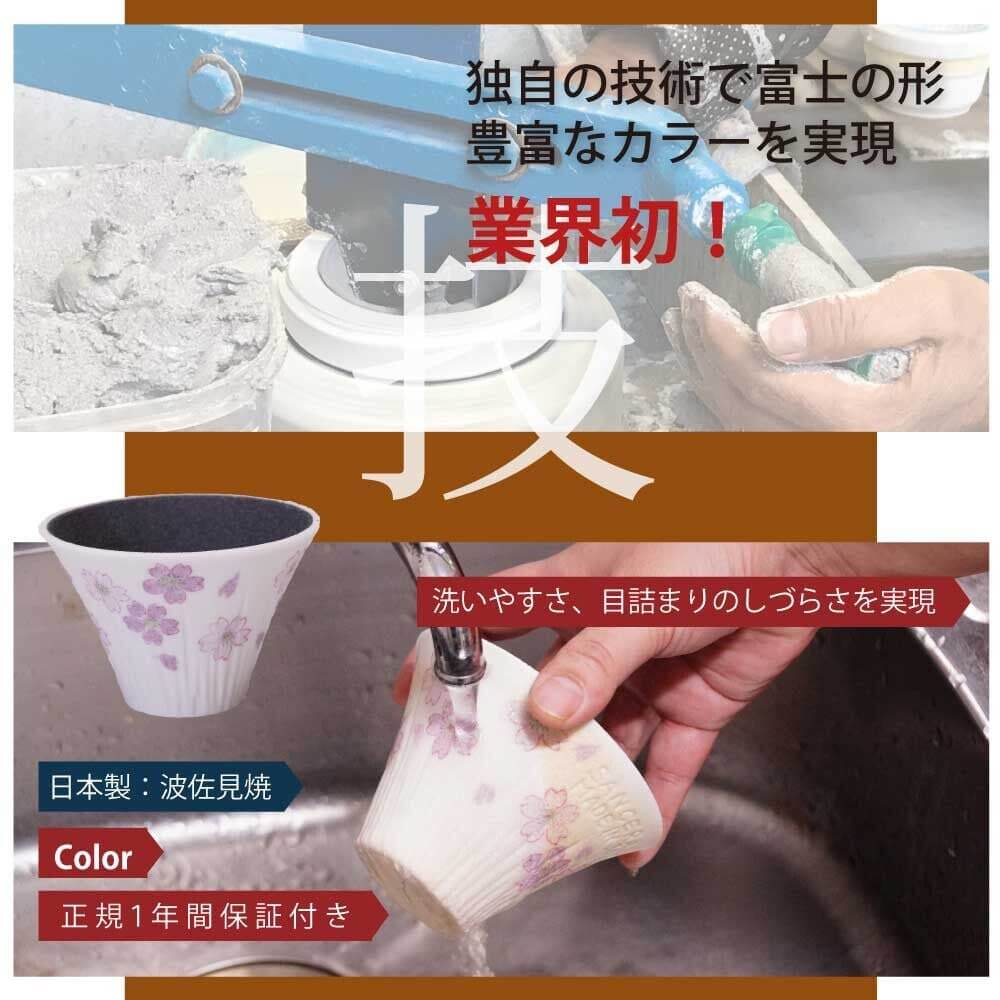 独自の技術で富士の形
豊富なカラーを実現

業界初！

技

洗いやすさ、目詰まりのしづらさを実現

日本製：波佐見焼

Color

正規1年間保証付き