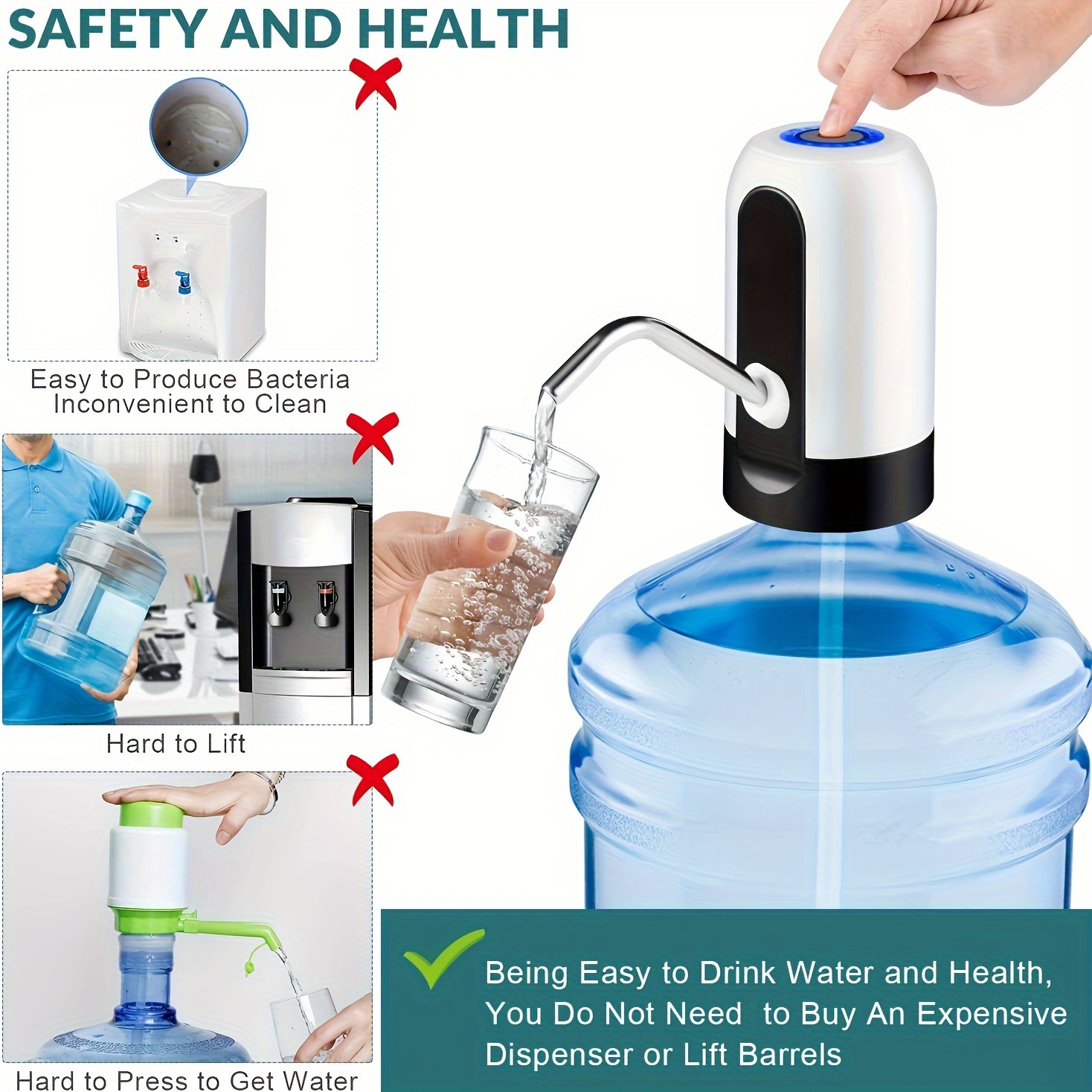 SAFETY AND HEALTH

Easy to Produce Bacteria
Inconvenient to Clean

Hard to Lift

Hard to Press to Get Water

Being Easy to Drink Water and Health, You Do Not Need to Buy An Expensive Dispenser or Lift Barrels