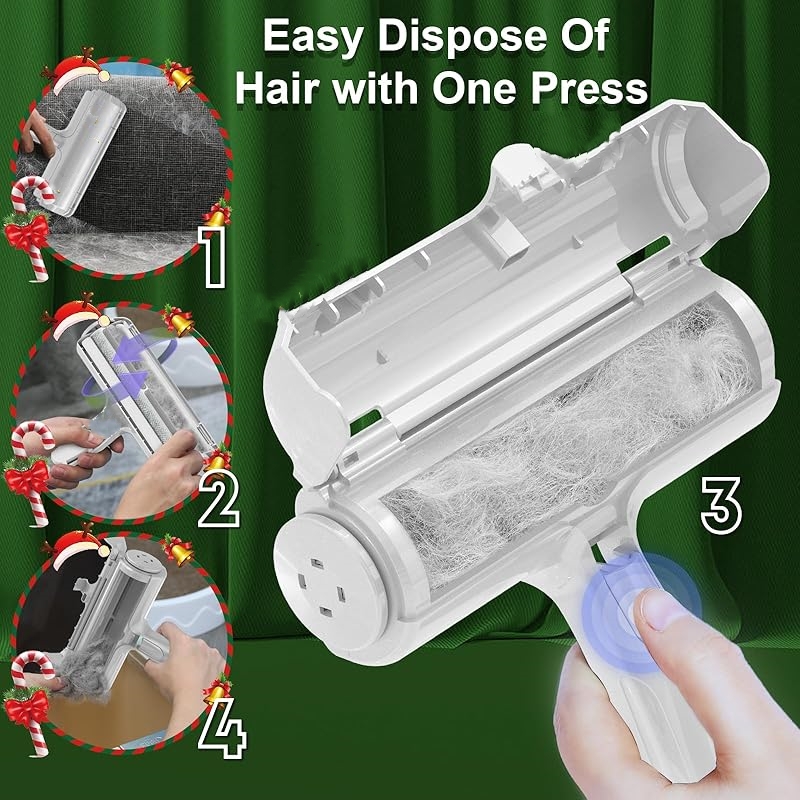 Easy Dispose Of Hair with One Press

1

2

3

4