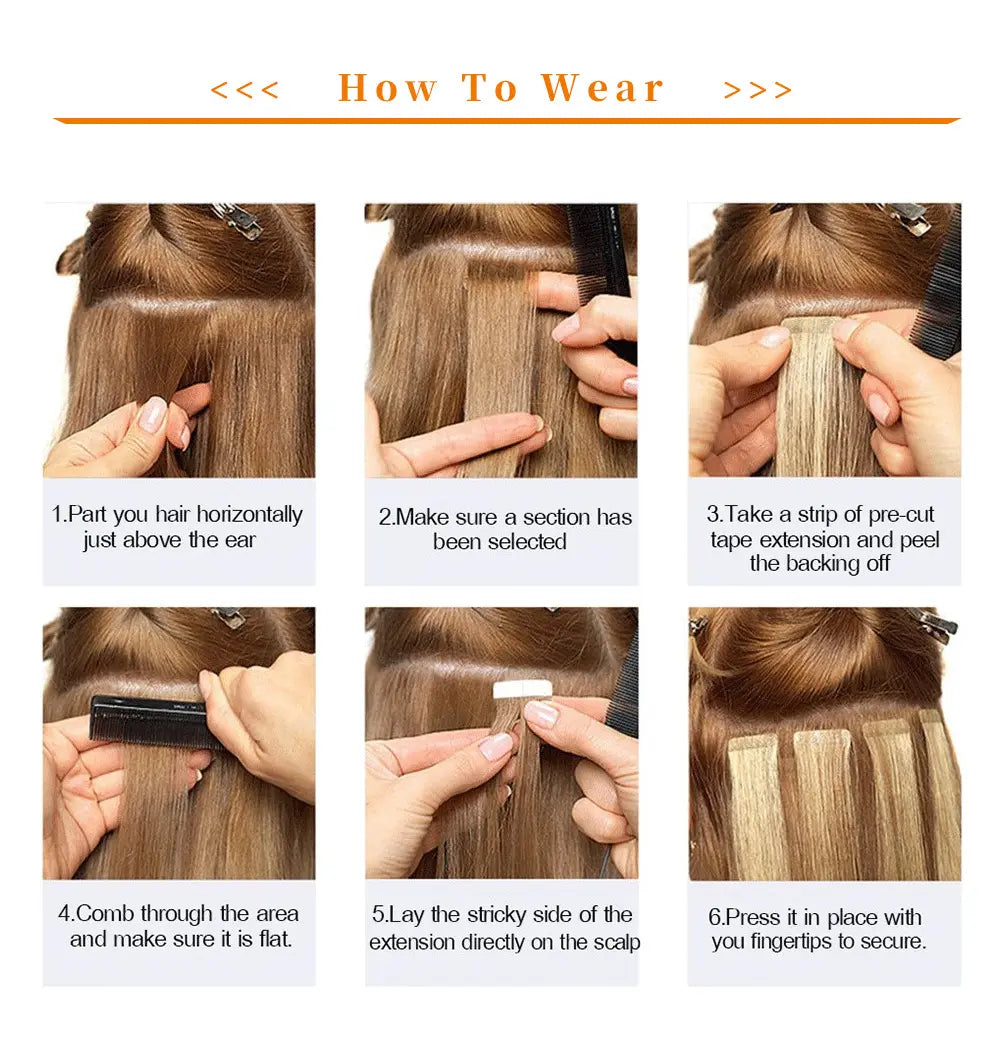 <<< How To Wear >>>

1.Part you hair horizontally just above the ear

2.Make sure a section has been selected

3.Take a strip of pre-cut tape extension and peel the backing off

4.Comb through the area and make sure it is flat.

5.Lay the stricky side of the extension directly on the scalp

6.Press it in place with you fingertips to secure.