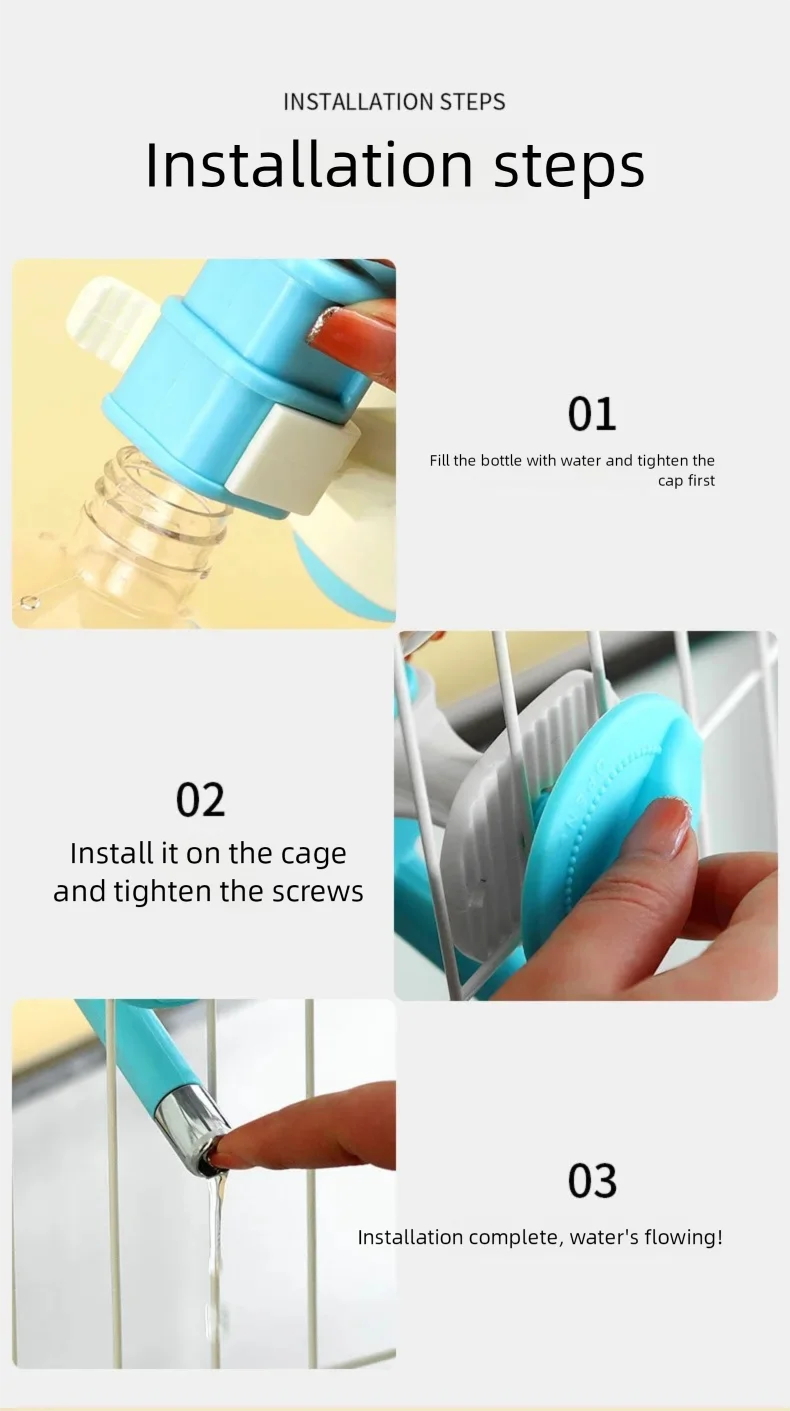 INSTALLATION STEPS

Installation steps

01

Fill the bottle with water and tighten the cap first

02

Install it on the cage and tighten the screws

03

Installation complete, water's flowing!