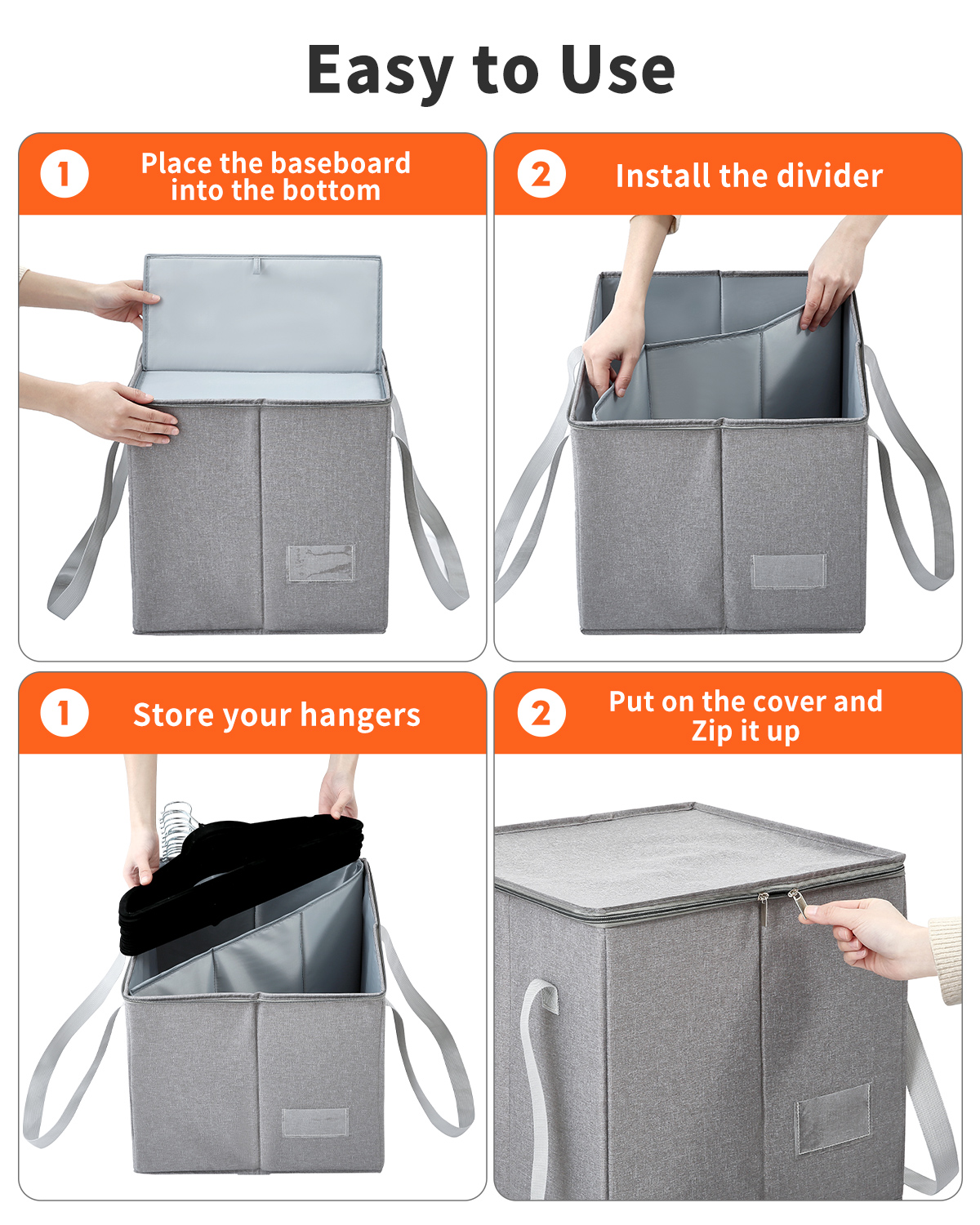 Easy to Use

1 Place the baseboard into the bottom

2 Install the divider

1 Store your hangers

2 Put on the cover and Zip it up