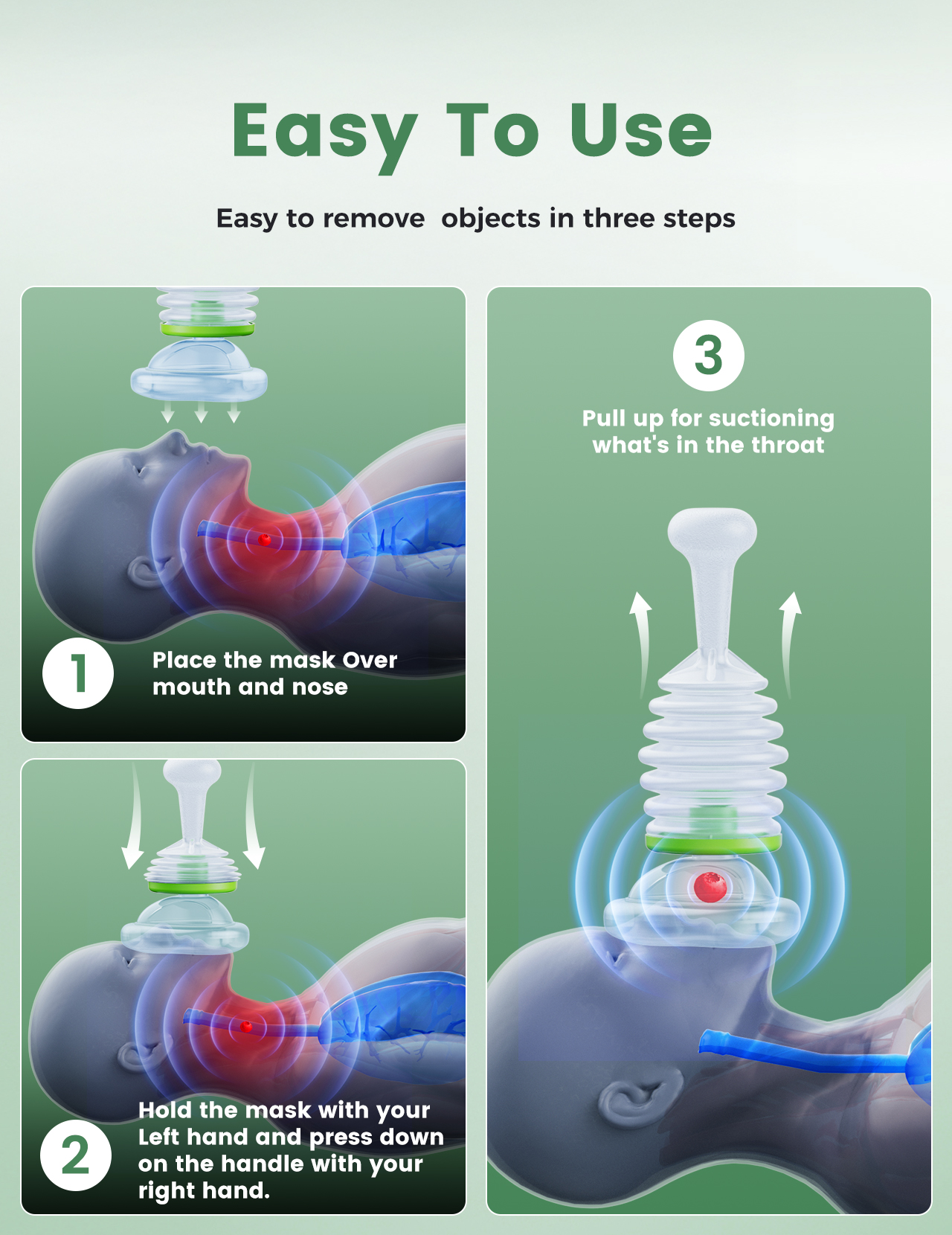 Easy To Use

Easy to remove  objects in three steps

1

Place the mask Over mouth and nose

2

Hold the mask with your Left hand and press down on the handle with your right hand.

3

Pull up for suctioning what's in the throat