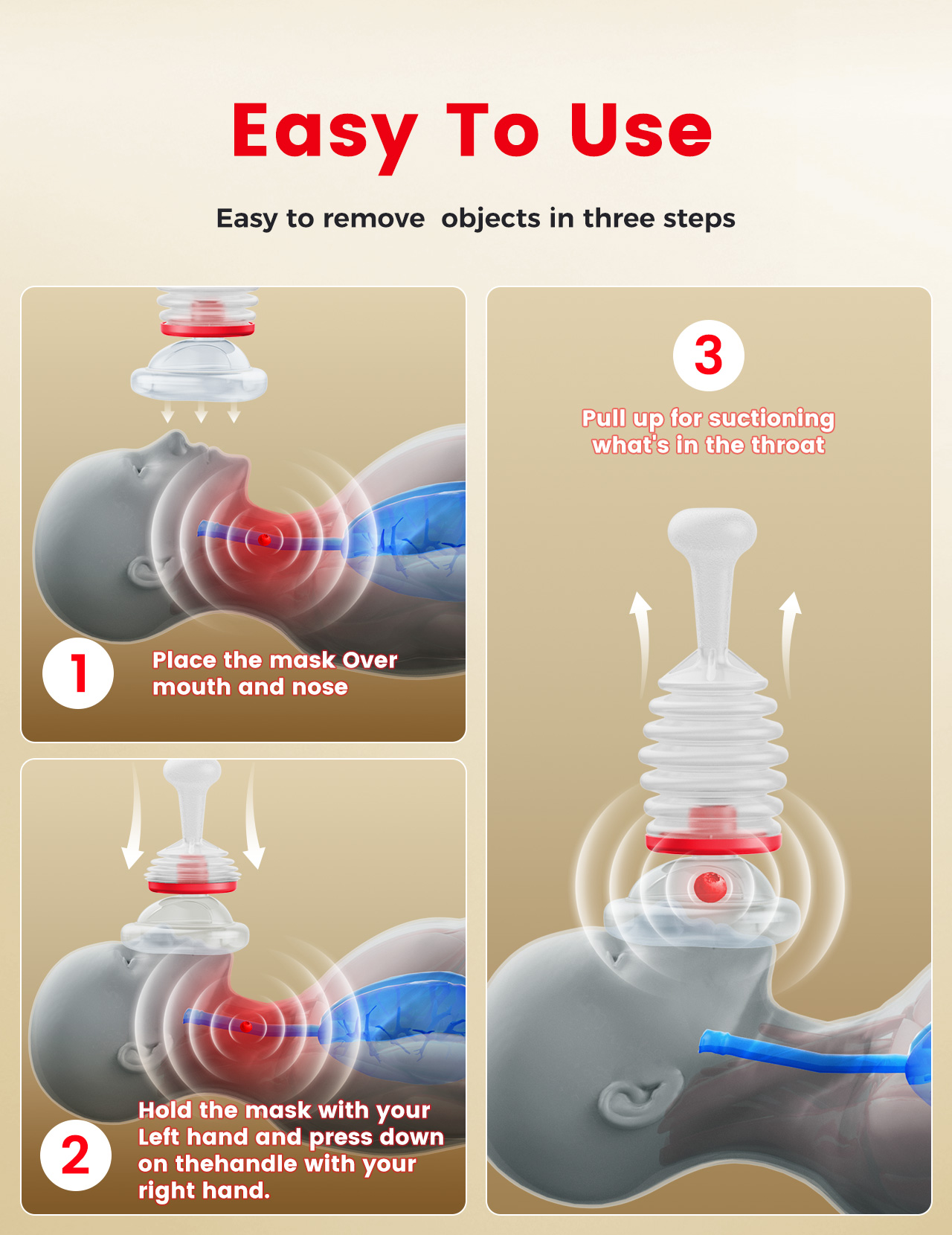 Easy To Use

Easy to remove  objects in three steps

1

Place the mask Over mouth and nose

2

Hold the mask with your Left hand and press down on thehandle with your right hand.

3

Pull up for suctioning what's in the throat