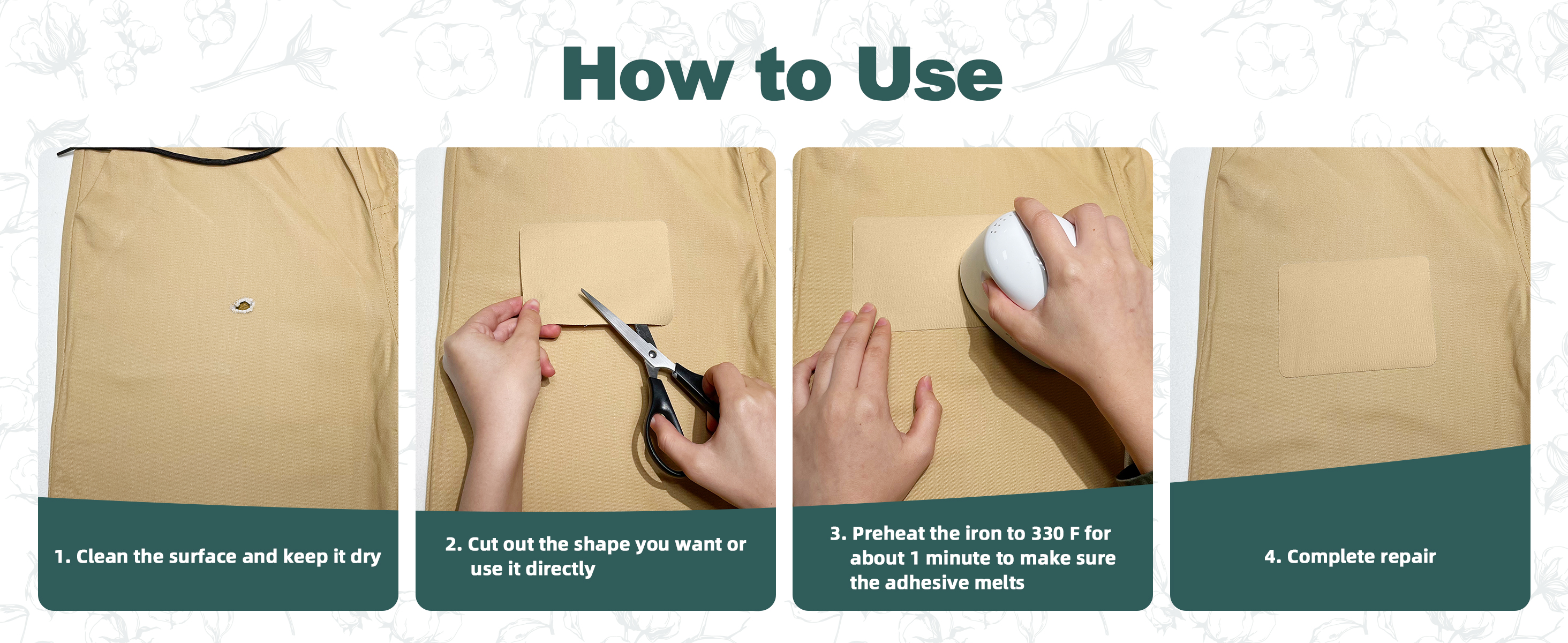 How to Use

1. Clean the surface and keep it dry

2. Cut out the shape you want or use it directly

3. Preheat the iron to 330 F for about 1 minute to make sure the adhesive melts

4. Complete repair