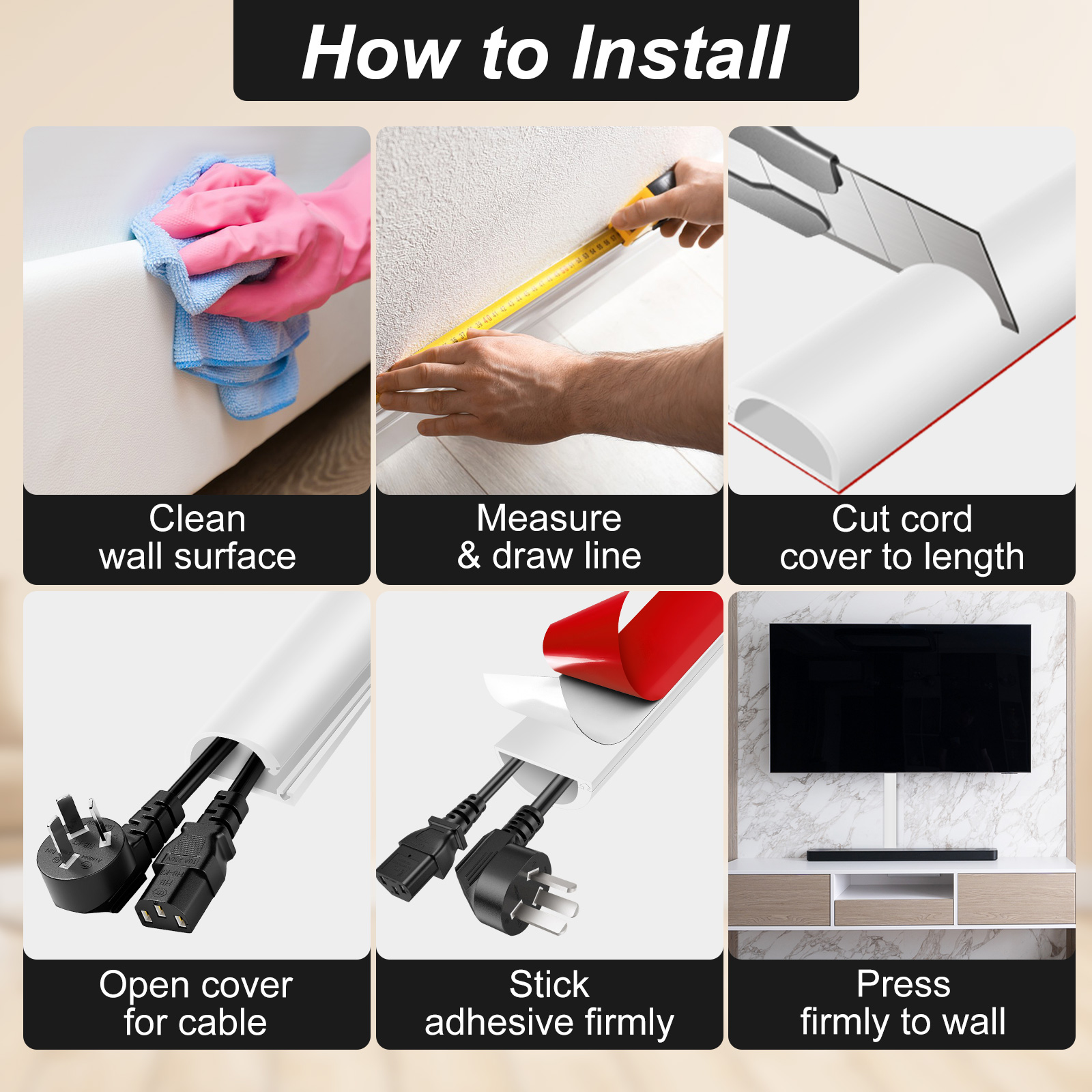 How to Install

Clean wall surface

Measure & draw line

Cut cord cover to length

Open cover for cable

Stick adhesive firmly

Press firmly to wall