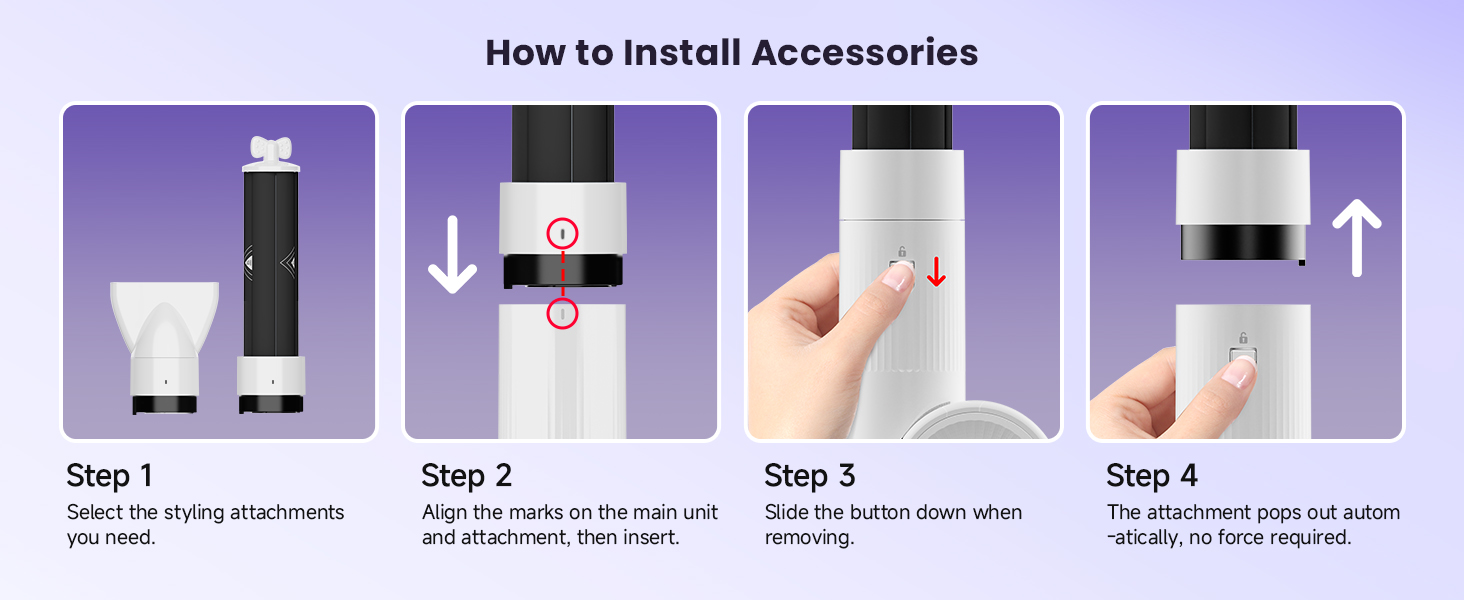 How to Install Accessories

Step 1
Select the styling attachments you need.

Step 2
Align the marks on the main unit and attachment, then insert.

Step 3
Slide the button down when removing.

Step 4
The attachment pops out automatically, no force required.